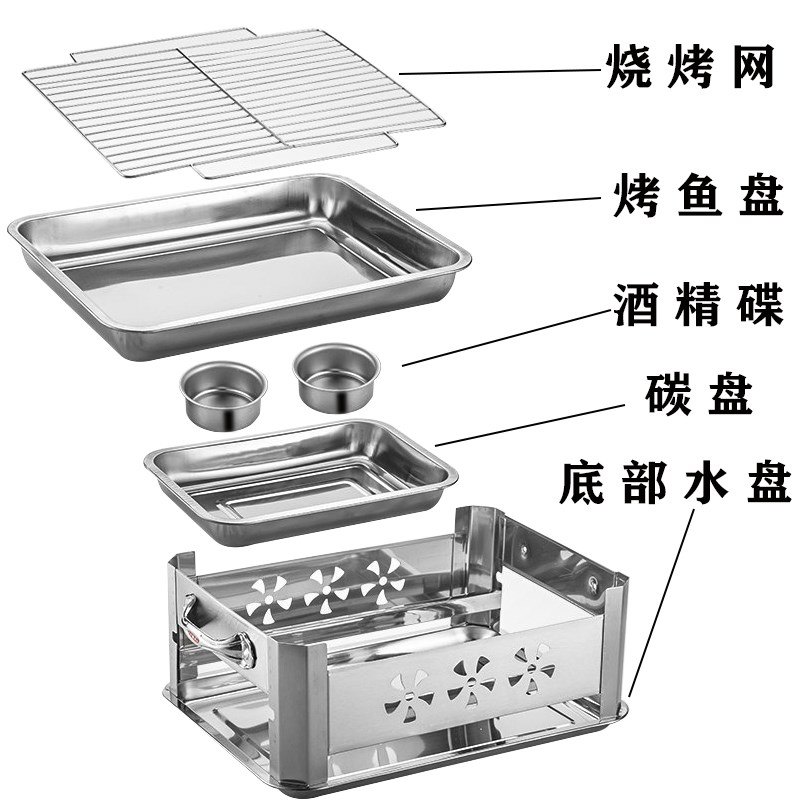 烧烤网

烤鱼盘

酒精碟

碳盘

底部水盘