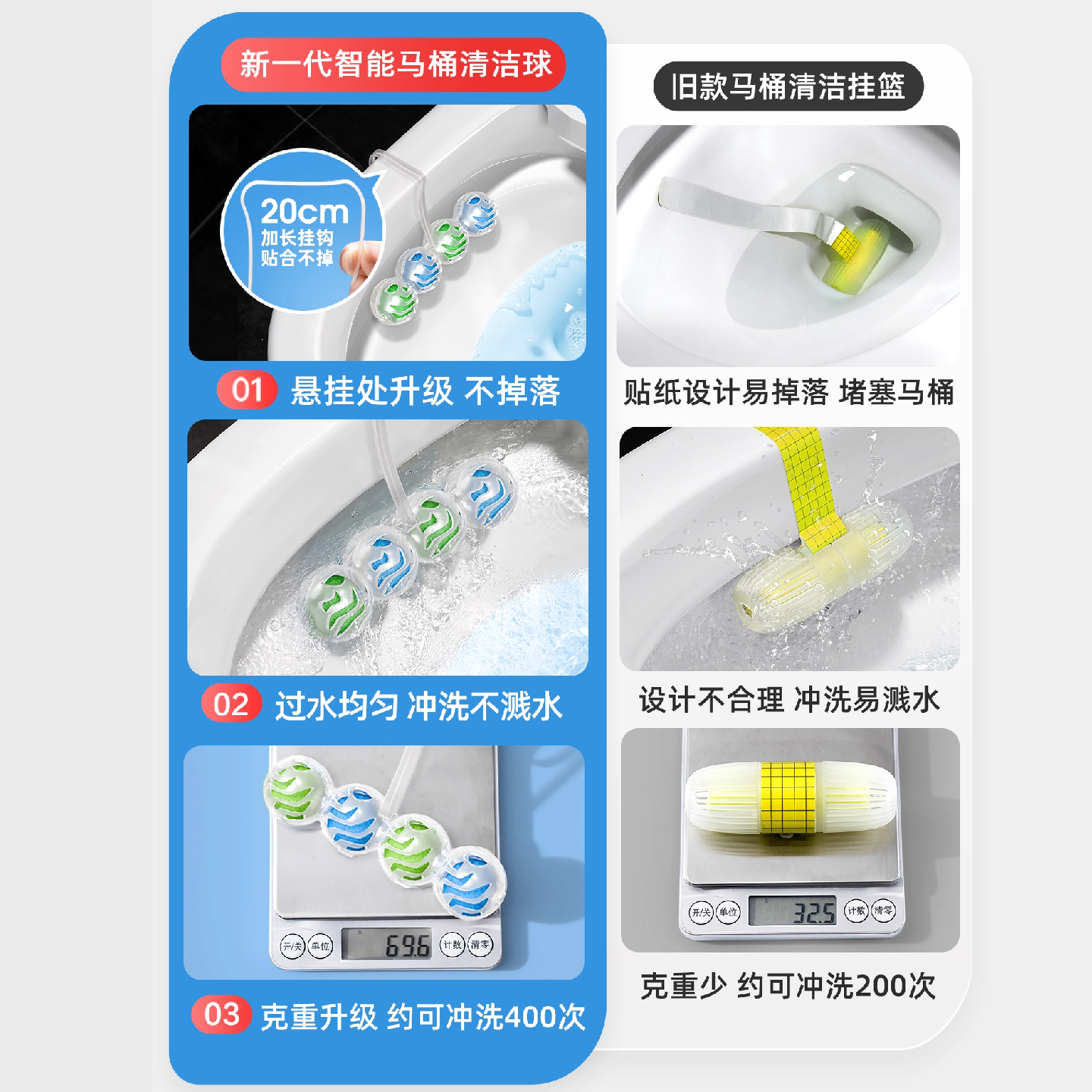 新一代智能马桶清洁球

20cm
加长挂钩
贴合不掉

01 悬挂处升级 不掉落

02 过水均匀 冲洗不溅水

开/关 单位 69.6 计数 清零

03 克重升级 约可冲洗400次

旧款马桶清洁挂篮

贴纸设计易掉落 堵塞马桶

设计不合理 冲洗易溅水

开/关 单位 32.5 计数 清零

克重少 约可冲洗200次