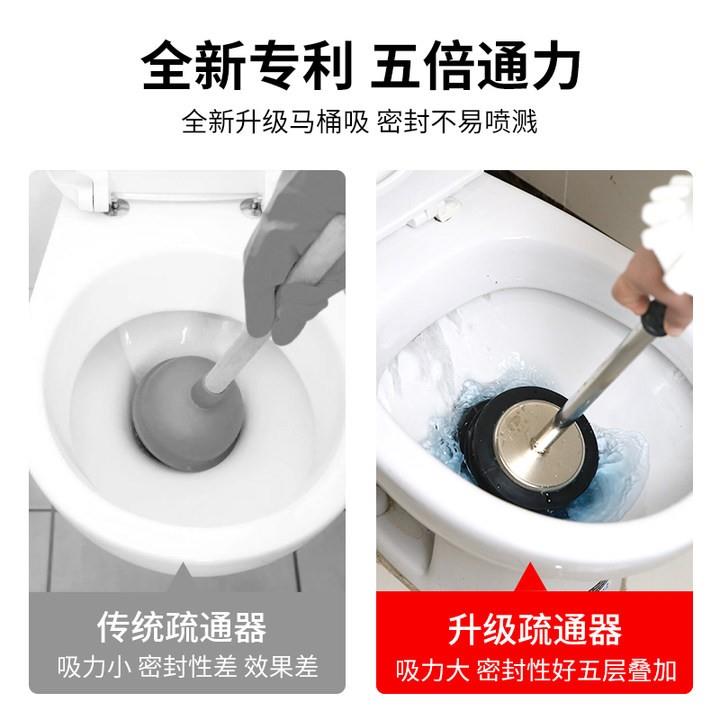 全新专利 五倍通力

全新升级马桶吸 密封不易喷溅

传统疏通器

吸力小 密封性差 效果差

升级疏通器

吸力大 密封性好五层叠加