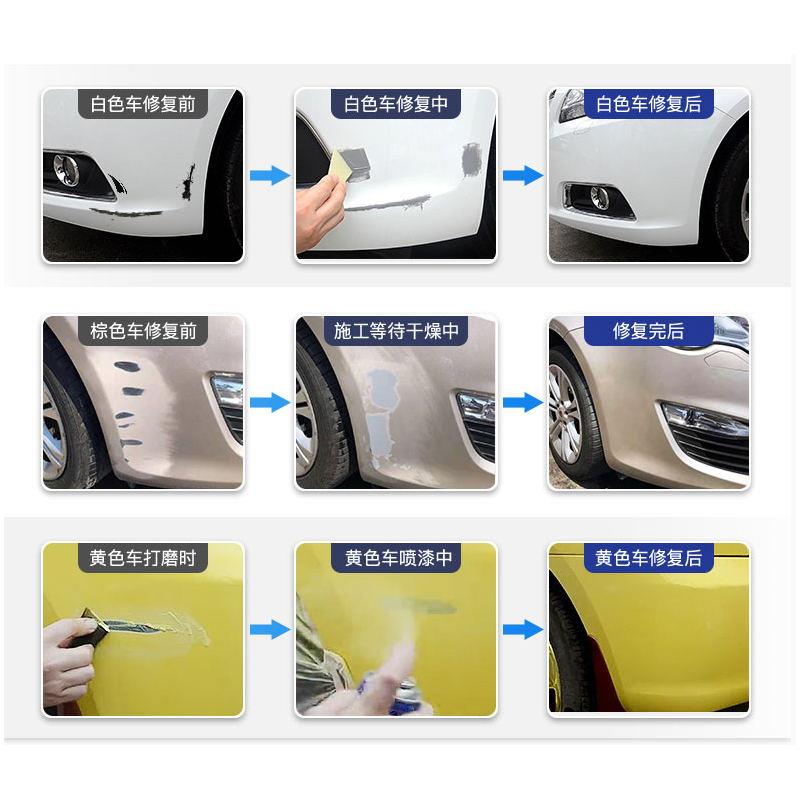 白色车修复前

白色车修复中

白色车修复后

棕色车修复前

施工等待干燥中

修复完后

黄色车打磨时

黄色车喷漆中

黄色车修复后