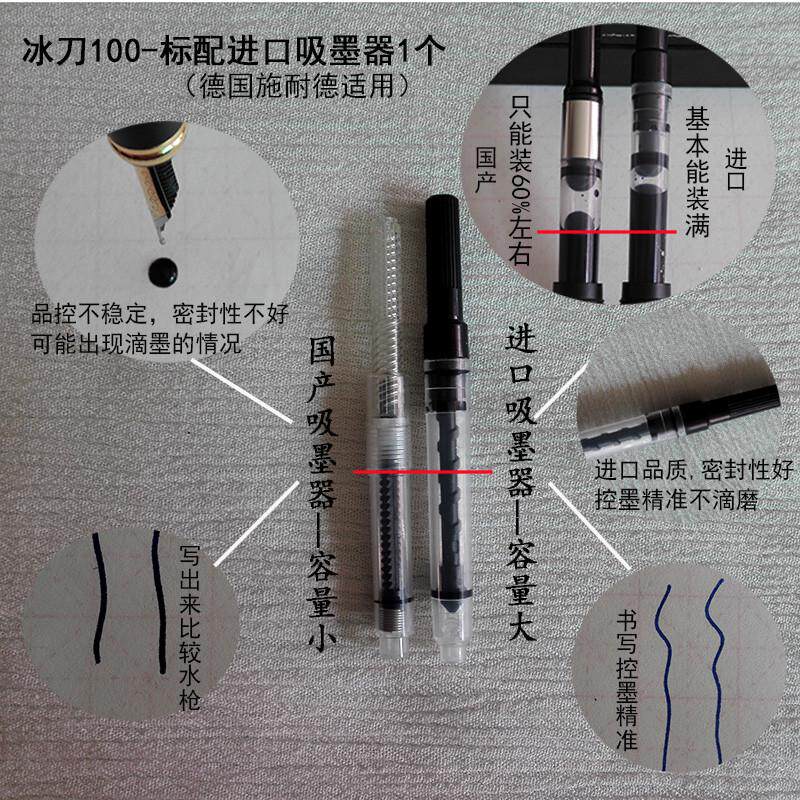 冰刀100-标配进口吸墨器1个
（德国施耐德适用）

国产
只能装60%左右

基本能装满
进口

品控不稳定，密封性不好
可能出现滴墨的情况

国产吸墨器—容量小

进口吸墨器—容量大

进口品质，密封性好
控墨精准不滴磨

写出来比较水枪

书写控墨精准