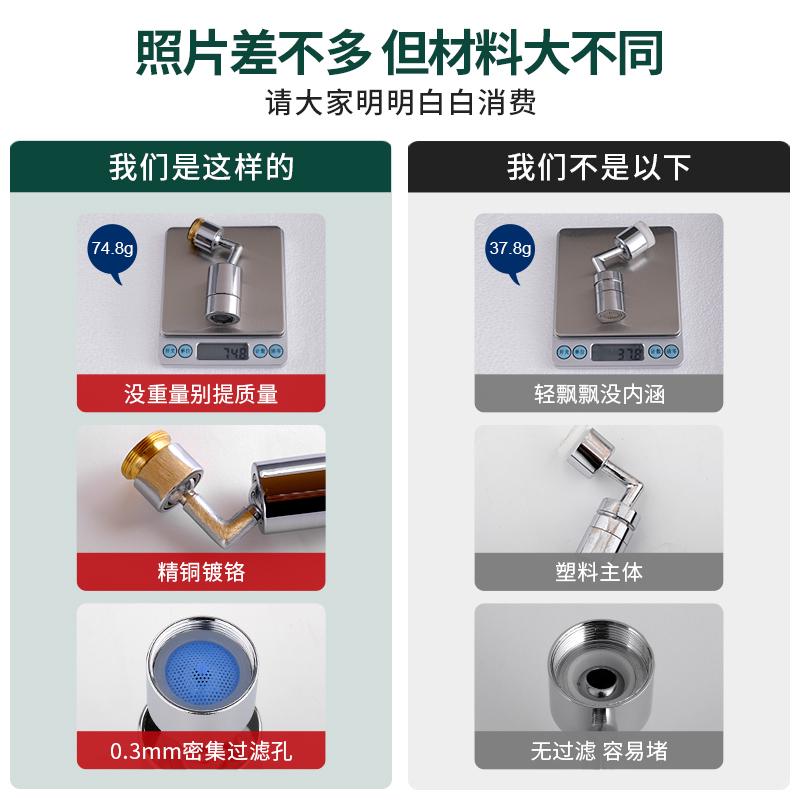 照片差不多 但材料大不同
请大家明明白白消费

我们是这样的

74.8g

74.8

没重量别提质量

精铜镀铬

0.3mm密集过滤孔

我们不是以下

37.8g

37.8

轻飘飘没内涵

塑料主体

无过滤 容易堵