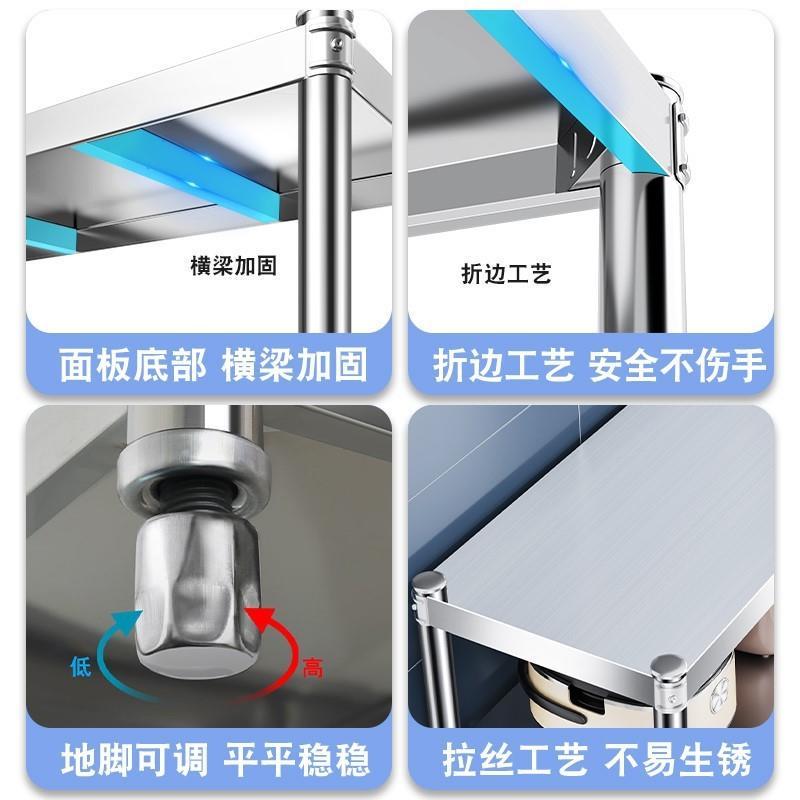 横梁加固

面板底部 横梁加固

折边工艺

折边工艺 安全不伤手

低

高

地脚可调 平平稳稳

拉丝工艺 不易生锈