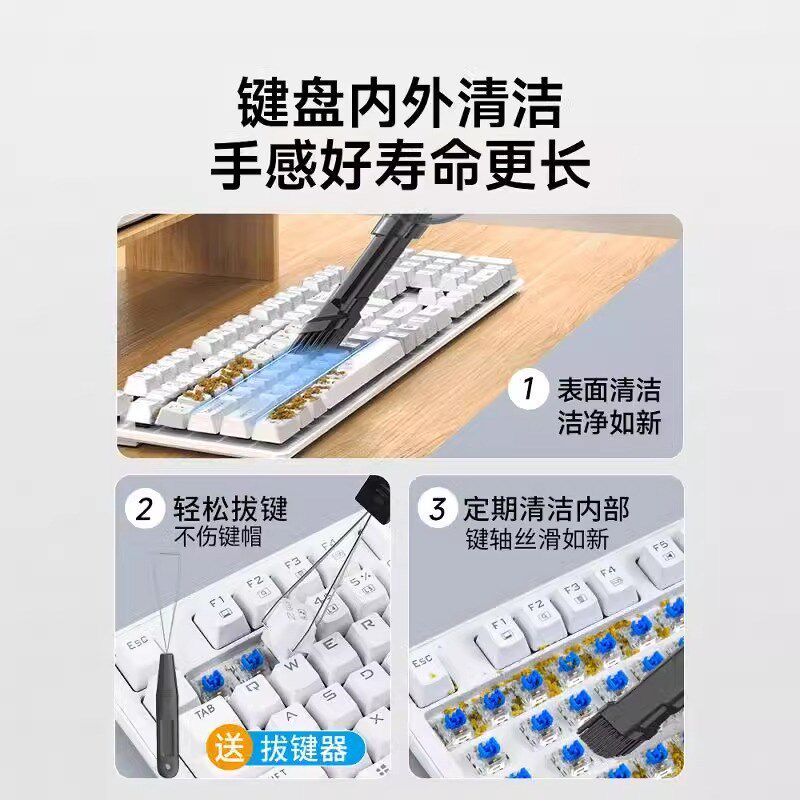 键盘内外清洁
手感好寿命更长

1 表面清洁
洁净如新

2 轻松拔键
不伤键帽

ESC F1 F2 F3 F4
TAB Q W E R A S D X

送 拔键器

3 定期清洁内部
键轴丝滑如新

ESC F1 F2 F3 F4 F5