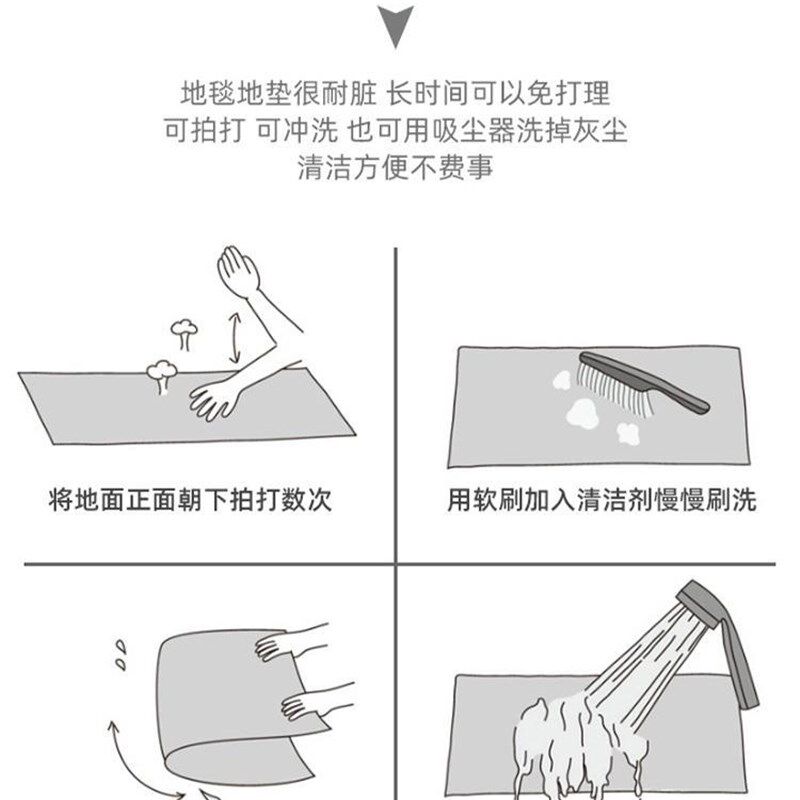 地毯地垫很耐脏 长时间可以免打理
可拍打 可冲洗 也可用吸尘器洗掉灰尘
清洁方便不费事

将地面正面朝下拍打数次

用软刷加入清洁剂慢慢刷洗