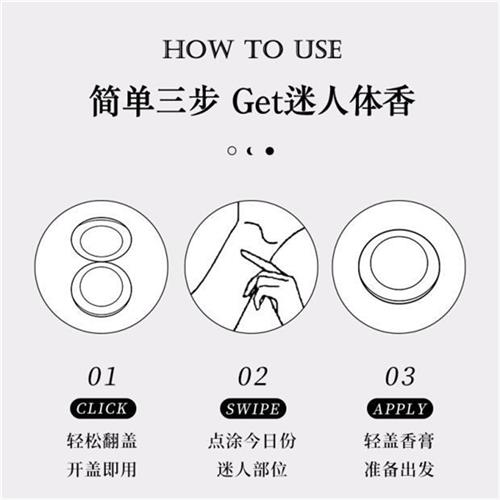 HOW TO USE

简单三步 Get迷人体香

01

CLICK

轻松翻盖
开盖即用

02

SWIPE

点涂今日份
迷人部位

03

APPLY

轻盖香膏
准备出发