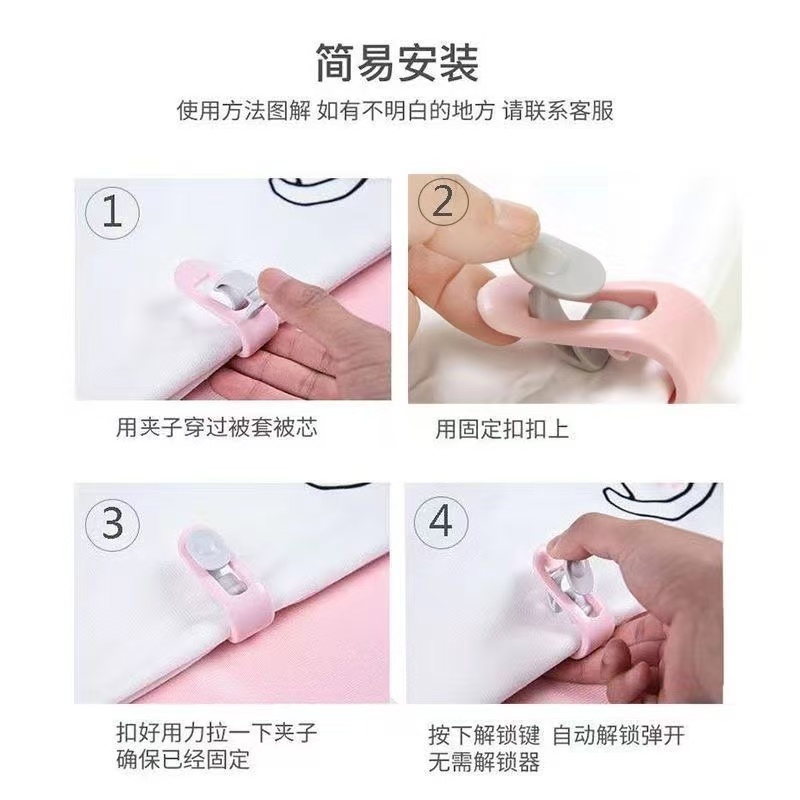 简易安装

使用方法图解 如有不明白的地方 请联系客服

1

用夹子穿过被套被芯

2

用固定扣扣上

3

扣好用力拉一下夹子 确保已经固定

4

按下解锁键 自动解锁弹开 无需解锁器