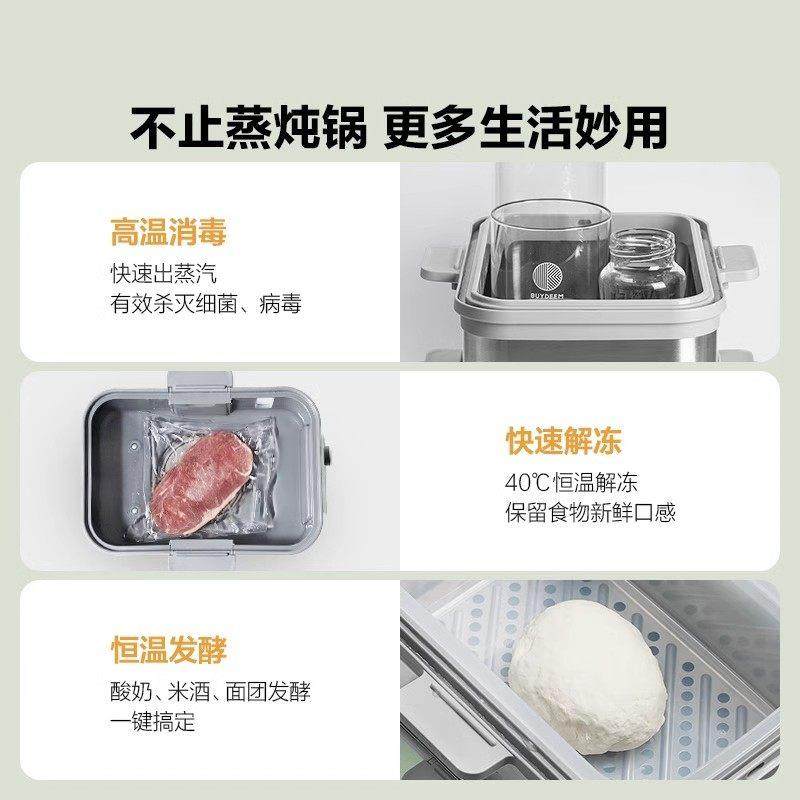 不止蒸炖锅 更多生活妙用

高温消毒
快速出蒸汽
有效杀灭细菌、病毒

BUYDEEM

快速解冻
40℃恒温解冻
保留食物新鲜口感

恒温发酵
酸奶、米酒、面团发酵
一键搞定