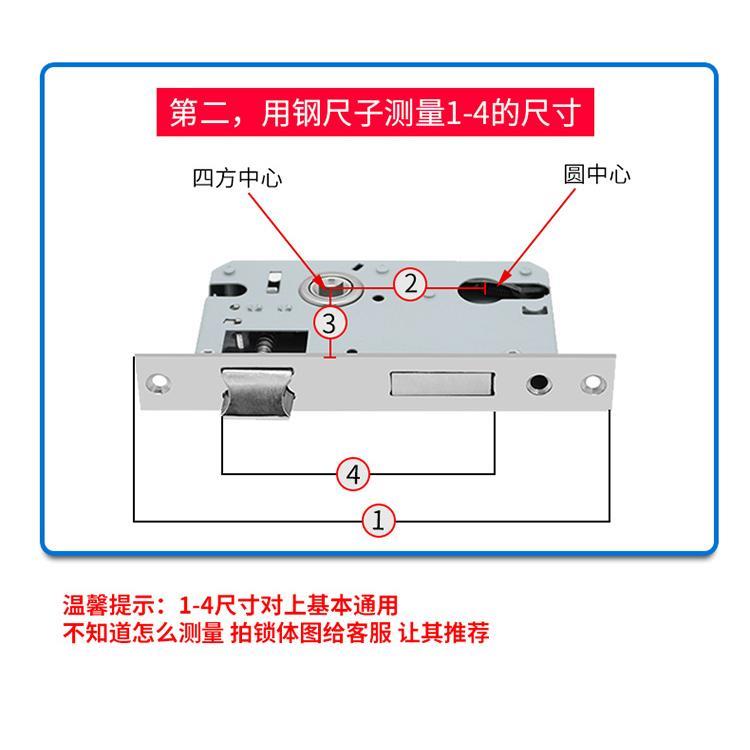 第二，用钢尺子测量1-4的尺寸

四方中心

圆中心

2

3

4

1

温馨提示：1-4尺寸对上基本通用
不知道怎么测量 拍锁体图给客服 让其推荐