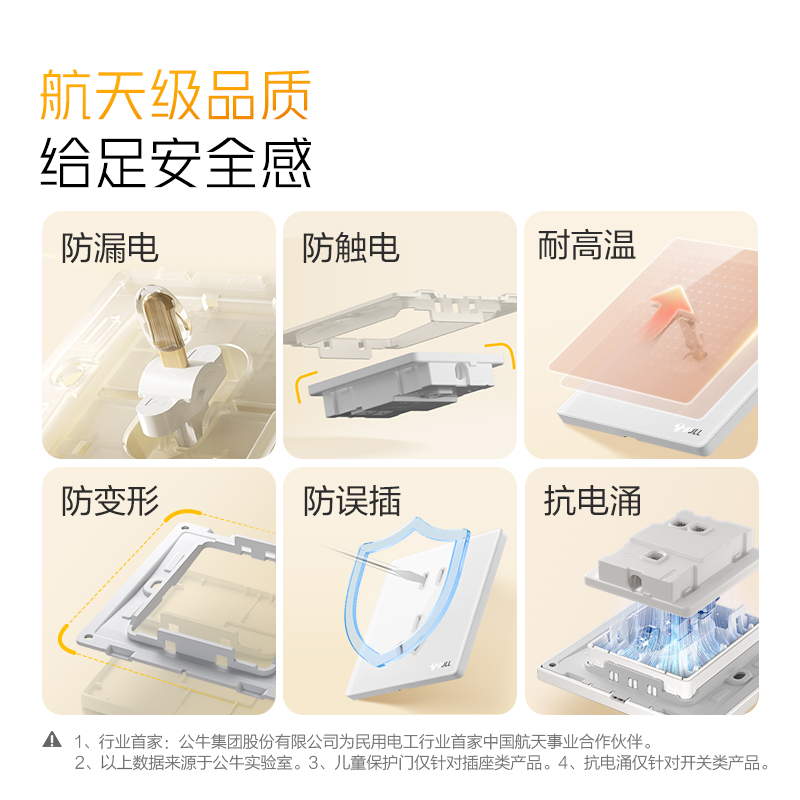 航天级品质
给足安全感

防漏电

防触电

耐高温

防变形

防误插

抗电涌

1、行业首家：公牛集团股份有限公司为民用电工行业首家中国航天事业合作伙伴。
2、以上数据来源于公牛实验室。3、儿童保护门仅针对插座类产品。4、抗电涌仅针对开关类产品。