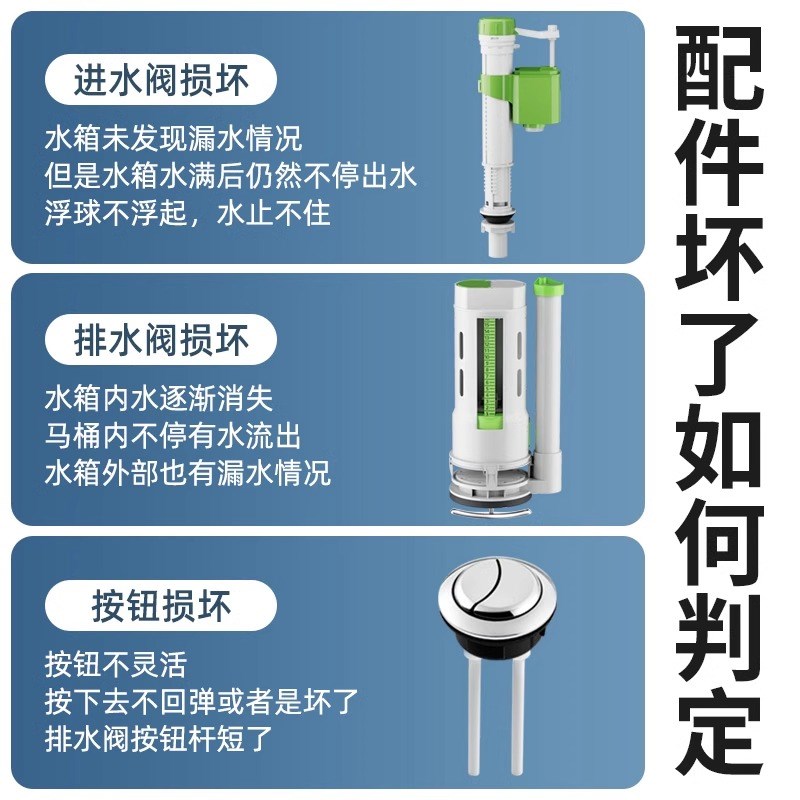 进水阀损坏

水箱未发现漏水情况
但是水箱水满后仍然不停出水
浮球不浮起，水止不住

排水阀损坏

水箱内水逐渐消失
马桶内不停有水流出
水箱外部也有漏水情况

按钮损坏

按钮不灵活
按下去不回弹或者是坏了
排水阀按钮杆短了

配件坏了如何判定