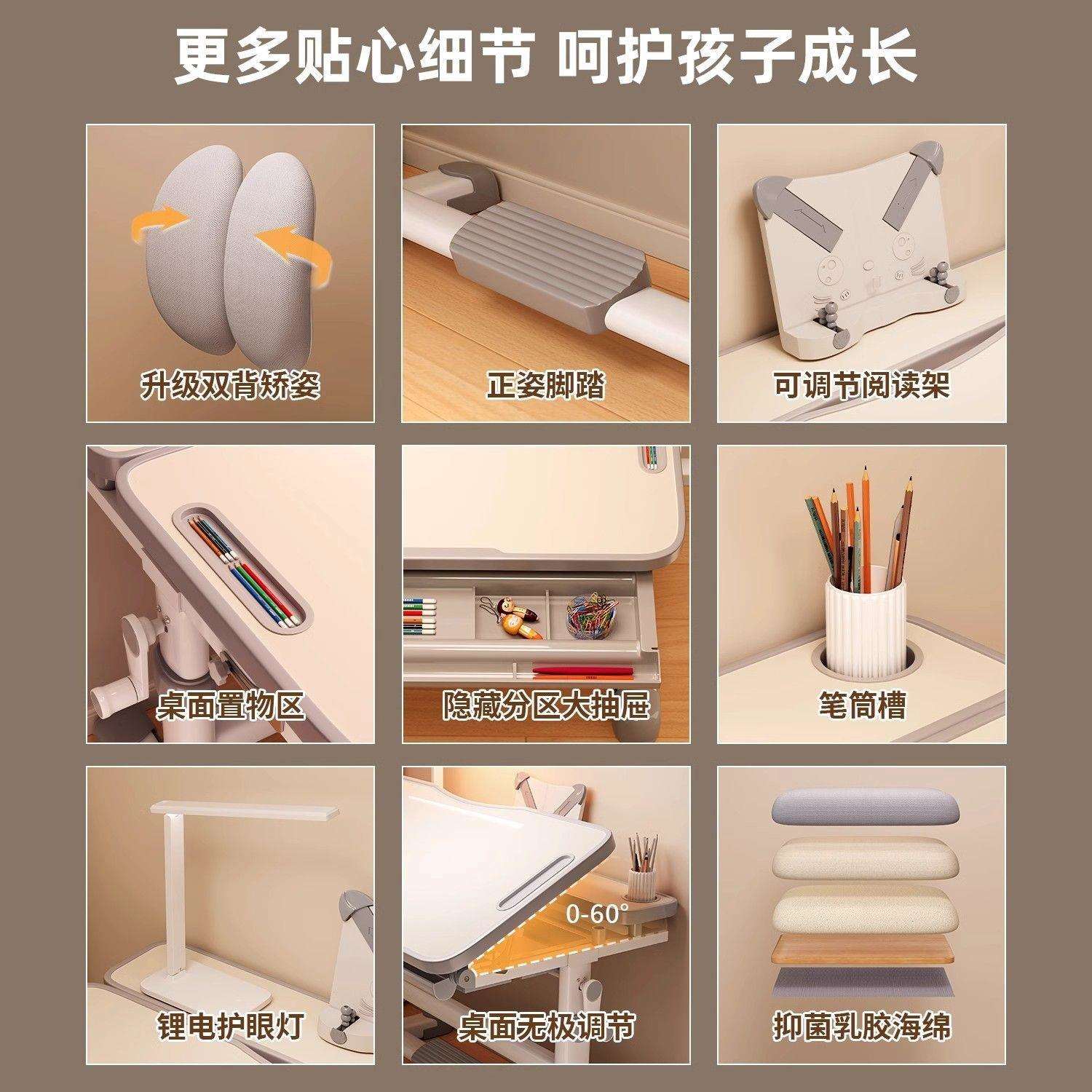 更多贴心细节 呵护孩子成长

升级双背矫姿

正姿脚踏

可调节阅读架

桌面置物区

隐藏分区大抽屉

笔筒槽

锂电护眼灯

0-60°

桌面无极调节

抑菌乳胶海绵