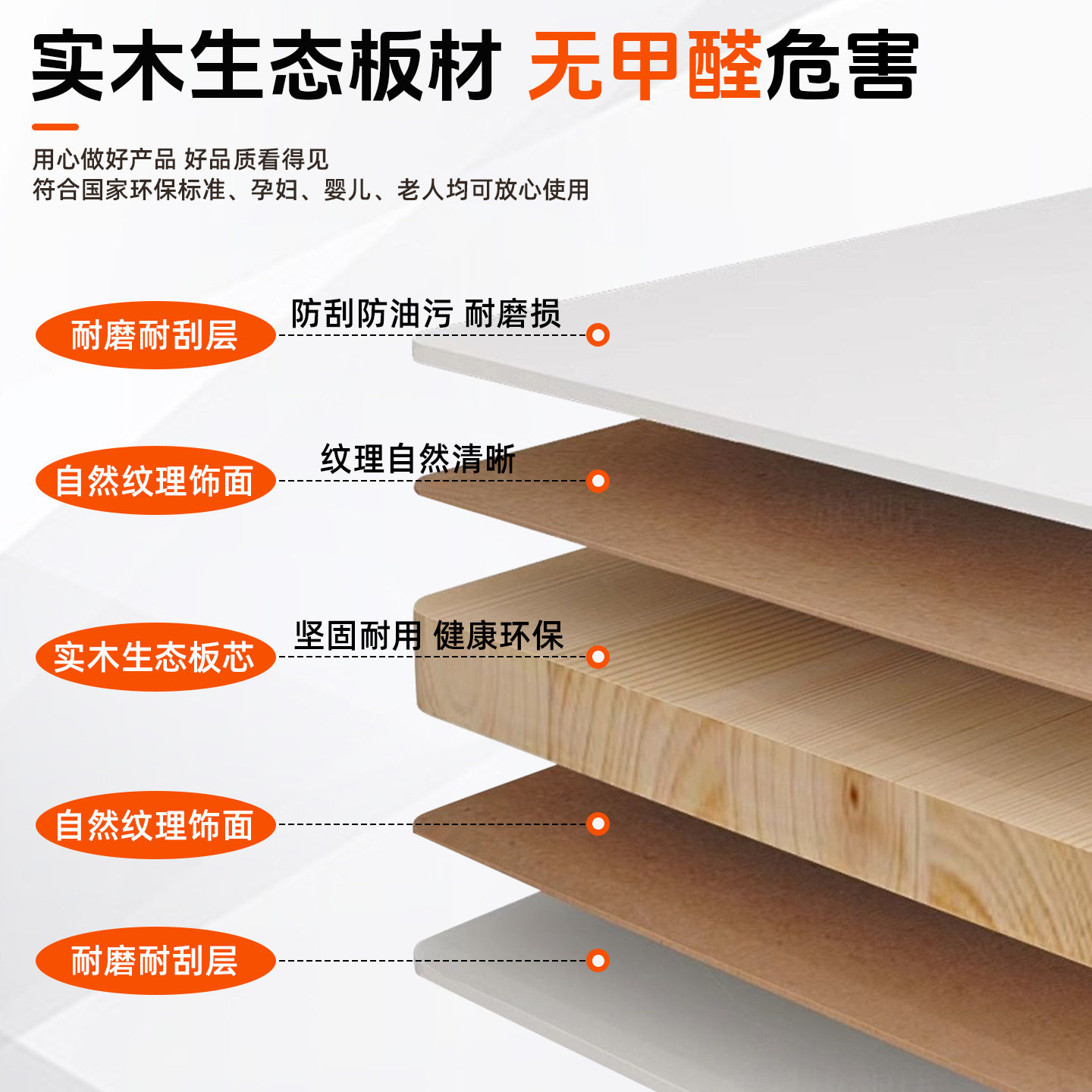 实木生态板材 无甲醛危害

用心做好产品 好品质看得见
符合国家环保标准、孕妇、婴儿、老人均可放心使用

耐磨耐刮层
防刮防油污 耐磨损

自然纹理饰面
纹理自然清晰

实木生态板芯
坚固耐用 健康环保

自然纹理饰面

耐磨耐刮层