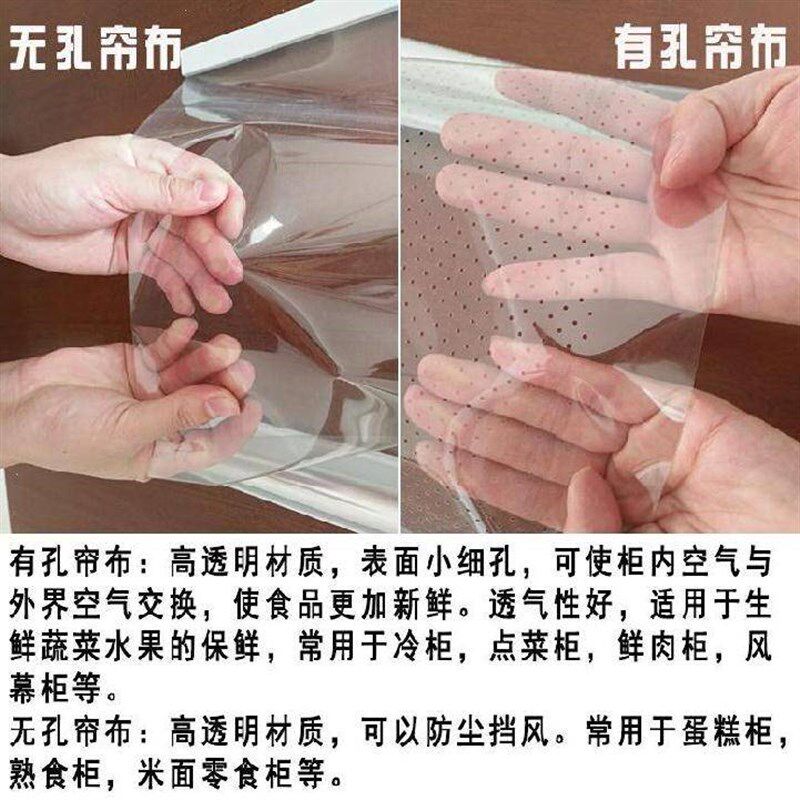 无孔帘布

有孔帘布

有孔帘布：高透明材质，表面小细孔，可使柜内空气与外界空气交换，使食品更加新鲜。透气性好，适用于生鲜蔬菜水果的保鲜，常用于冷柜，点菜柜，鲜肉柜，风幕柜等。
无孔帘布：高透明材质，可以防尘挡风。常用于蛋糕柜，熟食柜，米面零食柜等。