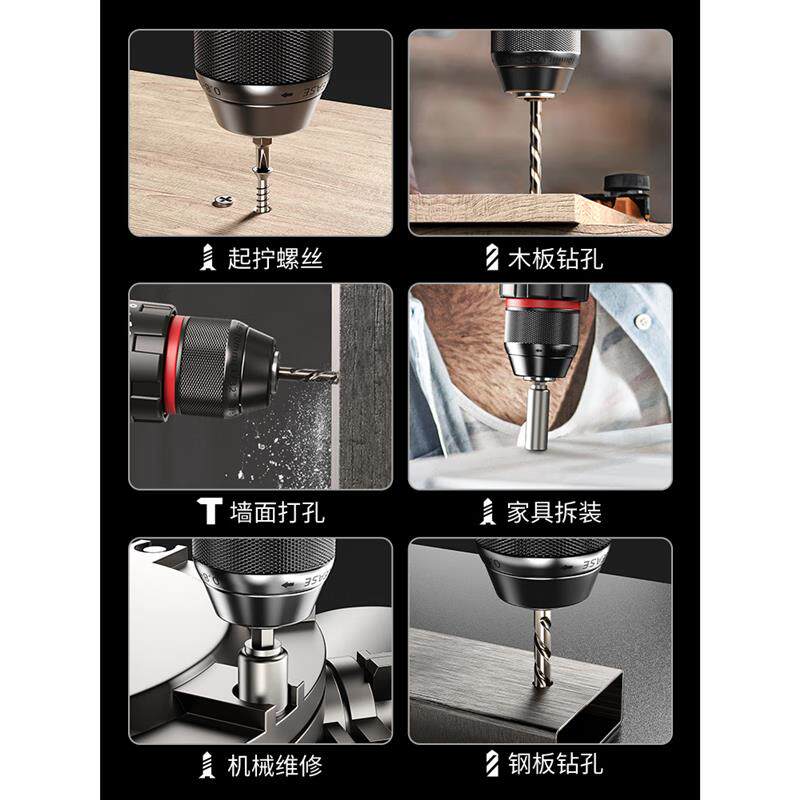 起拧螺丝

木板钻孔

墙面打孔

家具拆装

机械维修

钢板钻孔