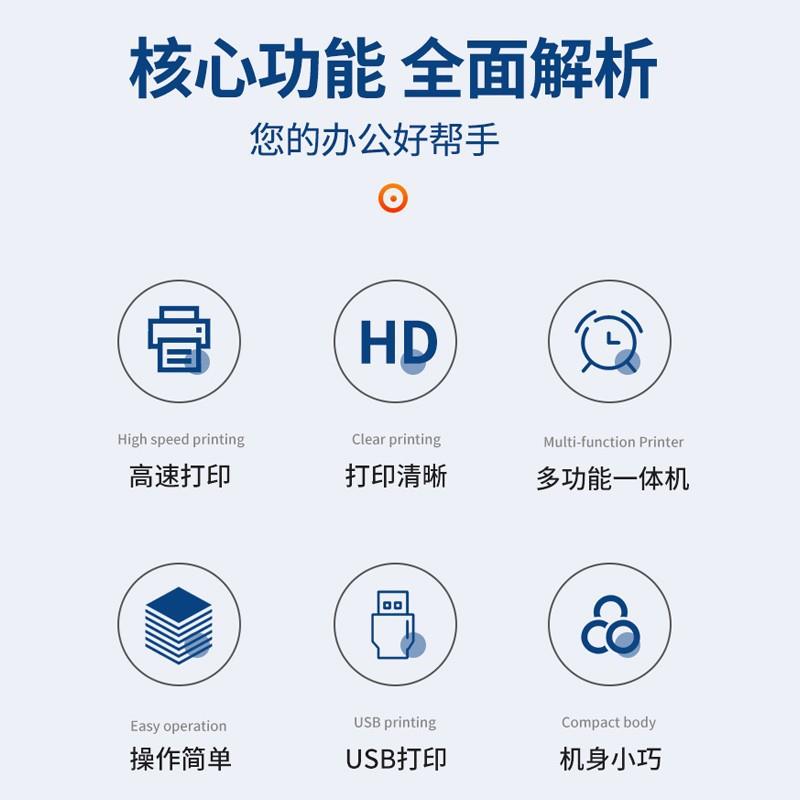 核心功能 全面解析

您的办公好帮手

HD

High speed printing
高速打印

Clear printing
打印清晰

Multi-function Printer
多功能一体机

Easy operation
操作简单

USB printing
USB打印

Compact body
机身小巧