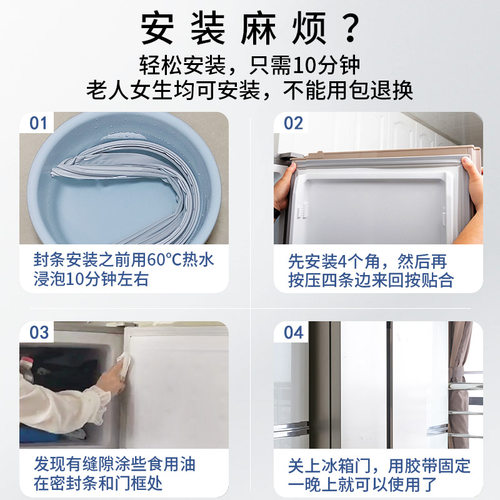 安装麻烦？
轻松安装，只需10分钟
老人女生均可安装，不能用包退换

01
封条安装之前用60°C热水浸泡10分钟左右

02
先安装4个角，然后再按压四条边来回按贴合

03
发现有缝隙涂些食用油在密封条和门框处

04
关上冰箱门，用胶带固定一晚上就可以使用了