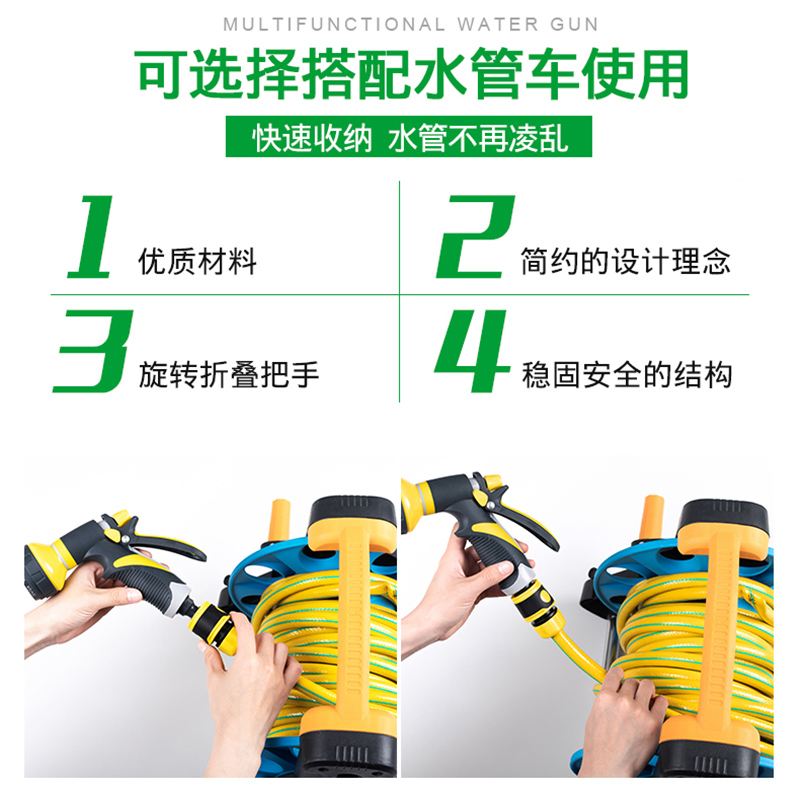 MULTIFUNCTIONAL WATER GUN

可选择搭配水管车使用

快速收纳 水管不再凌乱

1 优质材料

2 简约的设计理念

3 旋转折叠把手

4 稳固安全的结构