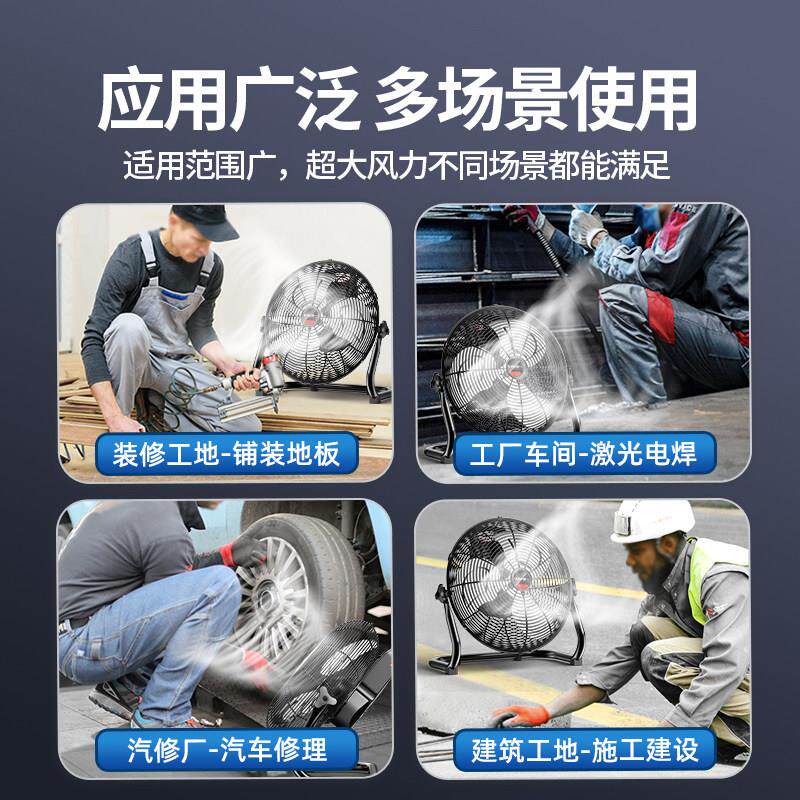 应用广泛 多场景使用

适用范围广，超大风力不同场景都能满足

装修工地-铺装地板

工厂车间-激光电焊

汽修厂-汽车修理

建筑工地-施工建设