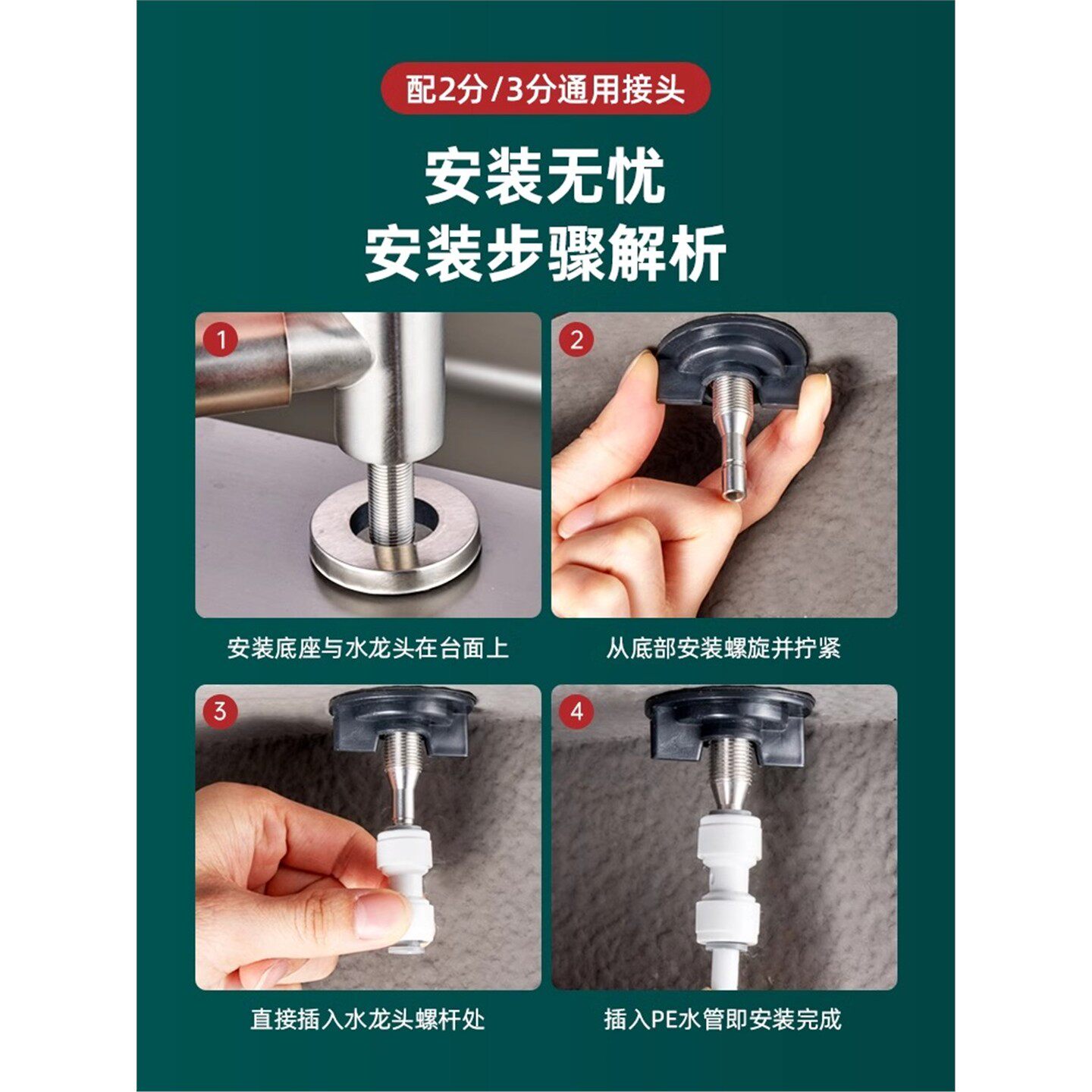 配2分/3分通用接头

安装无忧
安装步骤解析

1

安装底座与水龙头在台面上

2

从底部安装螺旋并拧紧

3

直接插入水龙头螺杆处

4

插入PE水管即安装完成