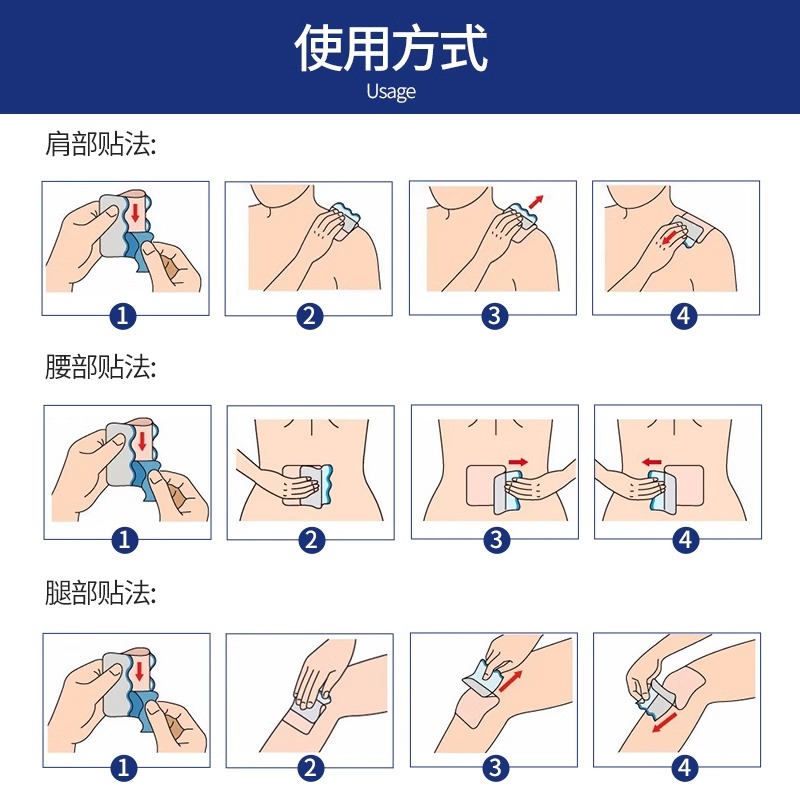 使用方式
Usage

肩部贴法:

1 2 3 4

腰部贴法:

1 2 3 4

腿部贴法:

1 2 3 4