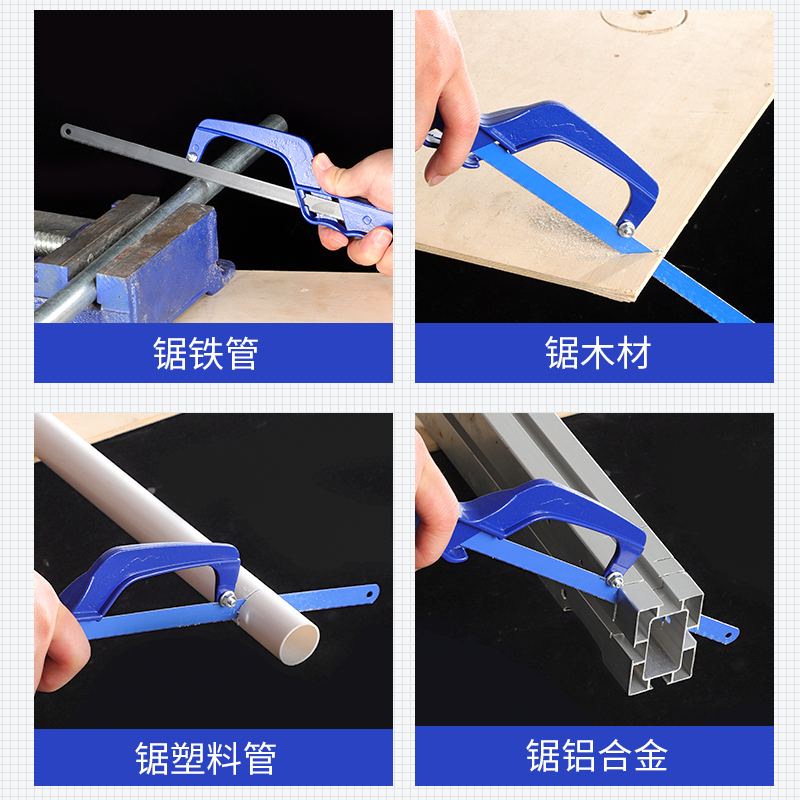 锯铁管

锯木材

锯塑料管

锯铝合金