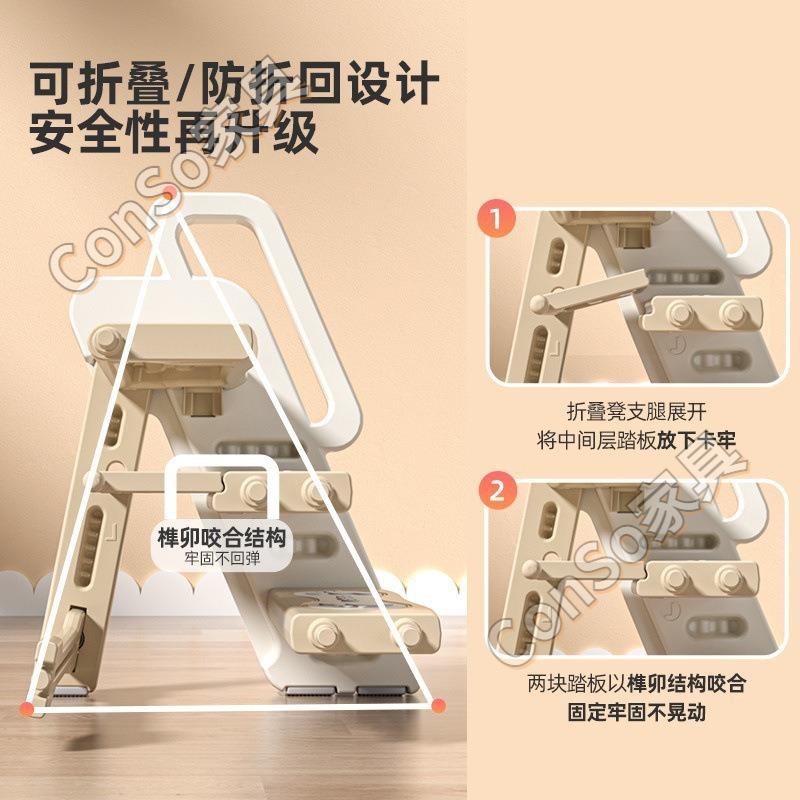 可折叠/防折回设计
安全性再升级

ConSo家具

榫卯咬合结构
牢固不回弹

1

折叠凳支腿展开
将中间层踏板放下卡牢

2

ConSo家具

两块踏板以榫卯结构咬合
固定牢固不晃动