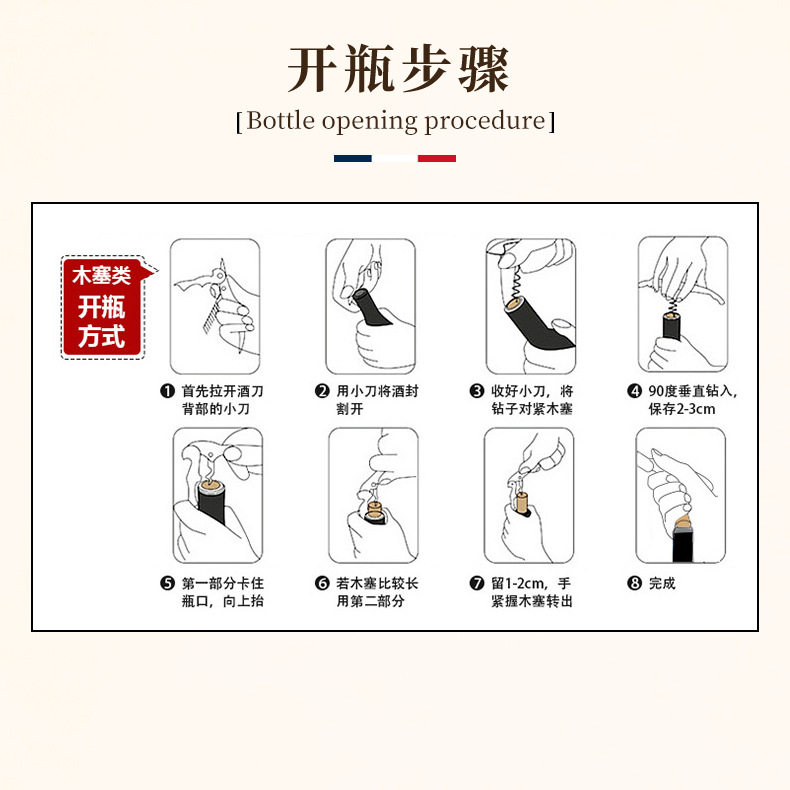 开瓶步骤
[Bottle opening procedure]

木塞类
开瓶
方式

❶ 首先拉开酒刀背部的小刀

❷ 用小刀将酒封割开

❸ 收好小刀，将钻子对紧木塞

❹ 90度垂直钻入，保存2-3cm

❺ 第一部分卡住瓶口，向上抬

❻ 若木塞比较长用第二部分

❼ 留1-2cm，手紧握木塞转出

❽ 完成