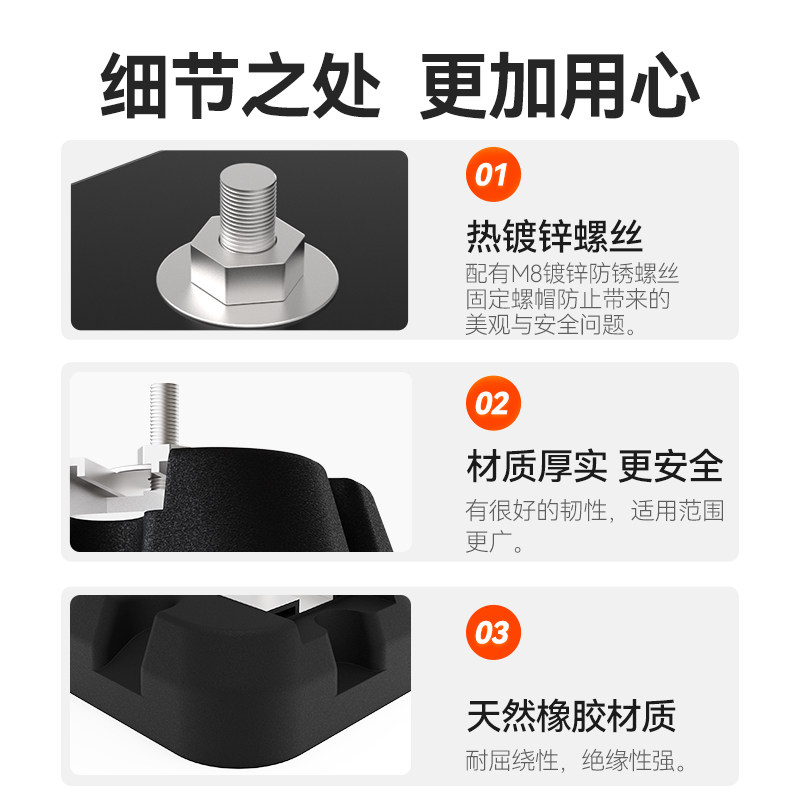 细节之处 更加用心

01

热镀锌螺丝

配有M8镀锌防锈螺丝固定螺帽防止带来的美观与安全问题。

02

材质厚实 更安全

有很好的韧性，适用范围更广。

03

天然橡胶材质

耐屈绕性，绝缘性强。