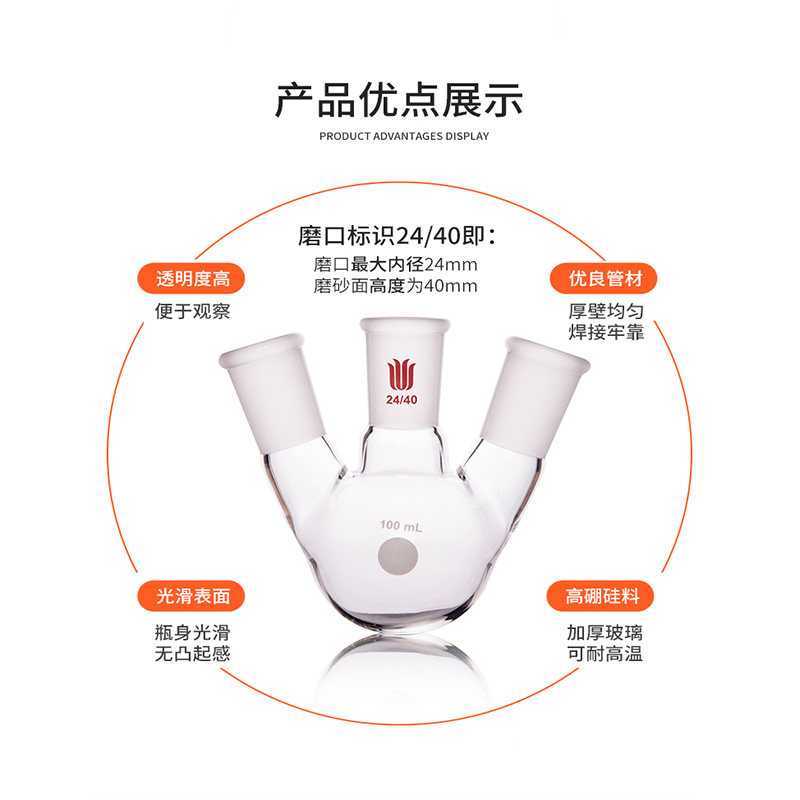 产品优点展示
PRODUCT ADVANTAGES DISPLAY

磨口标识24/40即：
磨口最大内径24mm
磨砂面高度为40mm

透明度高
便于观察

优良管材
厚壁均匀
焊接牢靠

24/40

100 mL

光滑表面
瓶身光滑
无凸起感

高硼硅料
加厚玻璃
可耐高温