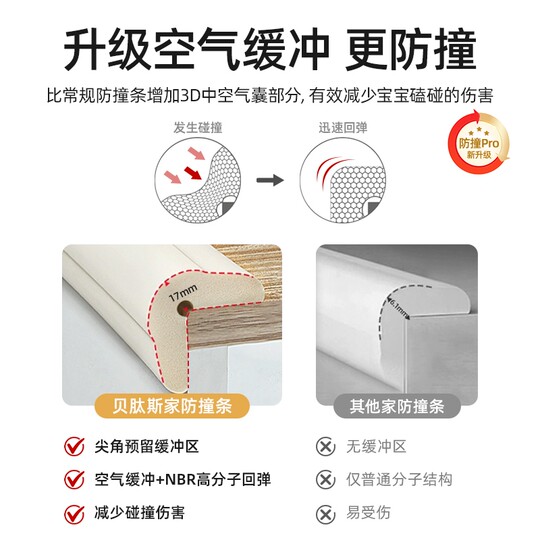 升级空气缓冲 更防撞

比常规防撞条增加3D中空气囊部分, 有效减少宝宝磕碰的伤害

发生碰撞

迅速回弹

防撞Pro
新升级

17mm

6.1mm

贝肽斯家防撞条

其他家防撞条

尖角预留缓冲区

空气缓冲+NBR高分子回弹

减少碰撞伤害

无缓冲区

仅普通分子结构

易受伤