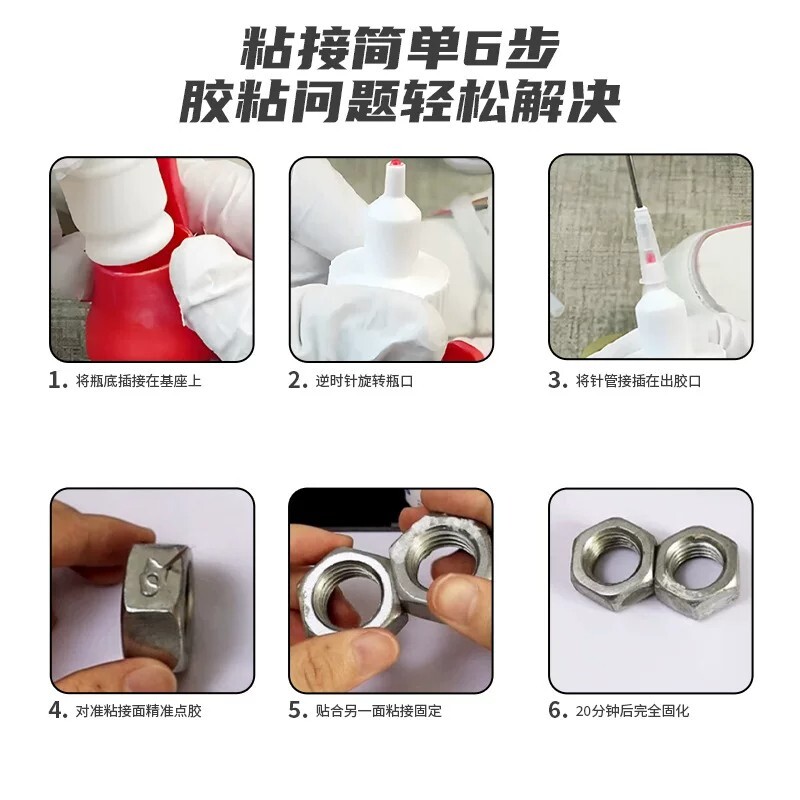 粘接简单6步
胶粘问题轻松解决

1. 将瓶底插接在基座上

2. 逆时针旋转瓶口

3. 将针管接插在出胶口

4. 对准粘接面精准点胶

5. 贴合另一面粘接固定

6. 20分钟后完全固化