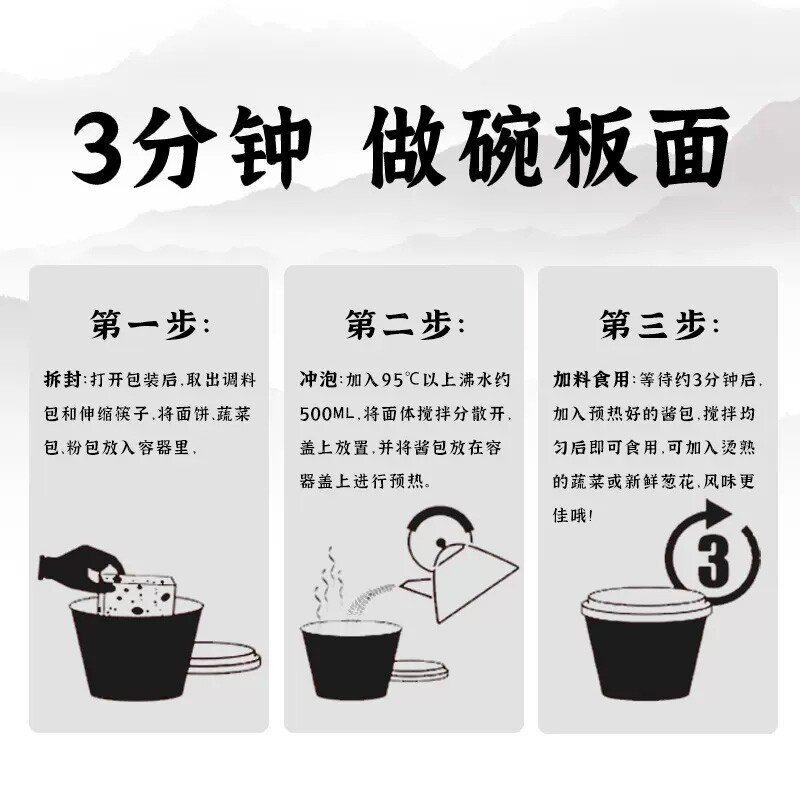 3分钟 做碗板面

第一步:

拆封:打开包装后,取出调料包和伸缩筷子,将面饼,蔬菜包,粉包放入容器里,

第二步:

冲泡:加入95℃以上沸水约500ML,将面体搅拌分散开,盖上放置,并将酱包放在容器盖上进行预热。

第三步:

加料食用:等待约3分钟后,加入预热好的酱包,搅拌均匀后即可食用,可加入烫熟的蔬菜或新鲜葱花,风味更佳哦!

3