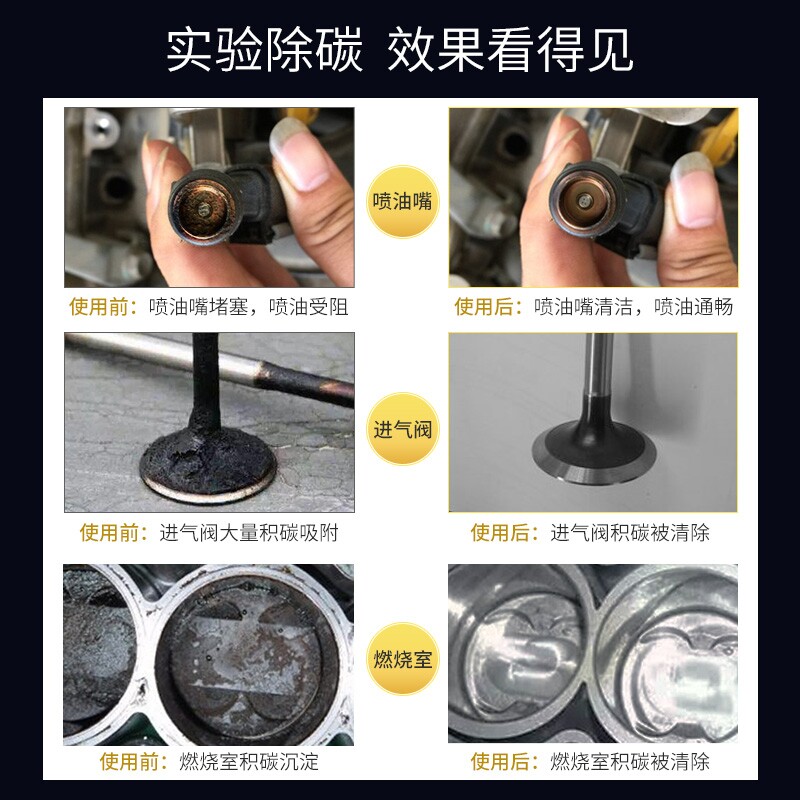 实验除碳 效果看得见

喷油嘴

使用前：喷油嘴堵塞，喷油受阻

使用后：喷油嘴清洁，喷油通畅

进气阀

使用前：进气阀大量积碳吸附

使用后：进气阀积碳被清除

燃烧室

使用前：燃烧室积碳沉淀

使用后：燃烧室积碳被清除