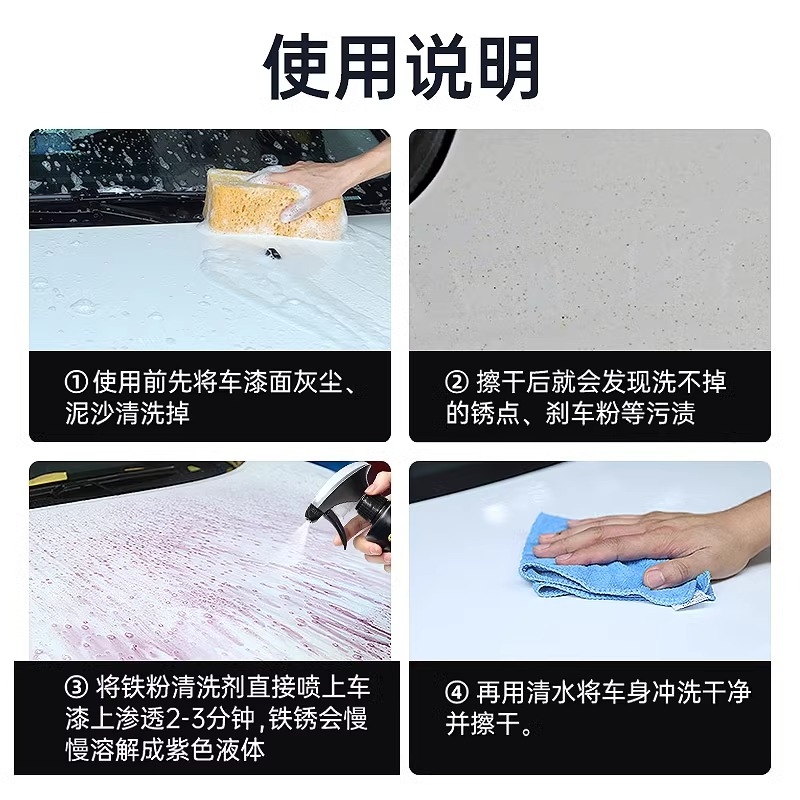 使用说明

① 使用前先将车漆面灰尘、泥沙清洗掉

② 擦干后就会发现洗不掉的锈点、刹车粉等污渍

③ 将铁粉清洗剂直接喷上车漆上渗透2-3分钟,铁锈会慢慢溶解成紫色液体

④ 再用清水将车身冲洗干净并擦干。