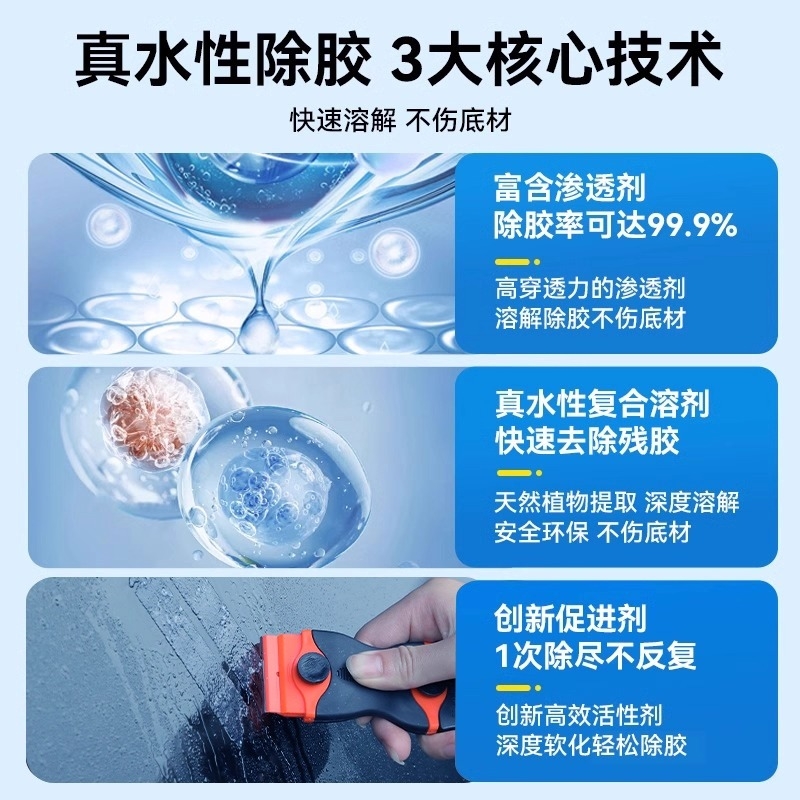 真水性除胶 3大核心技术

快速溶解 不伤底材

富含渗透剂
除胶率可达99.9%

高穿透力的渗透剂
溶解除胶不伤底材

真水性复合溶剂
快速去除残胶

天然植物提取 深度溶解
安全环保 不伤底材

创新促进剂
1次除尽不反复

创新高效活性剂
深度软化轻松除胶