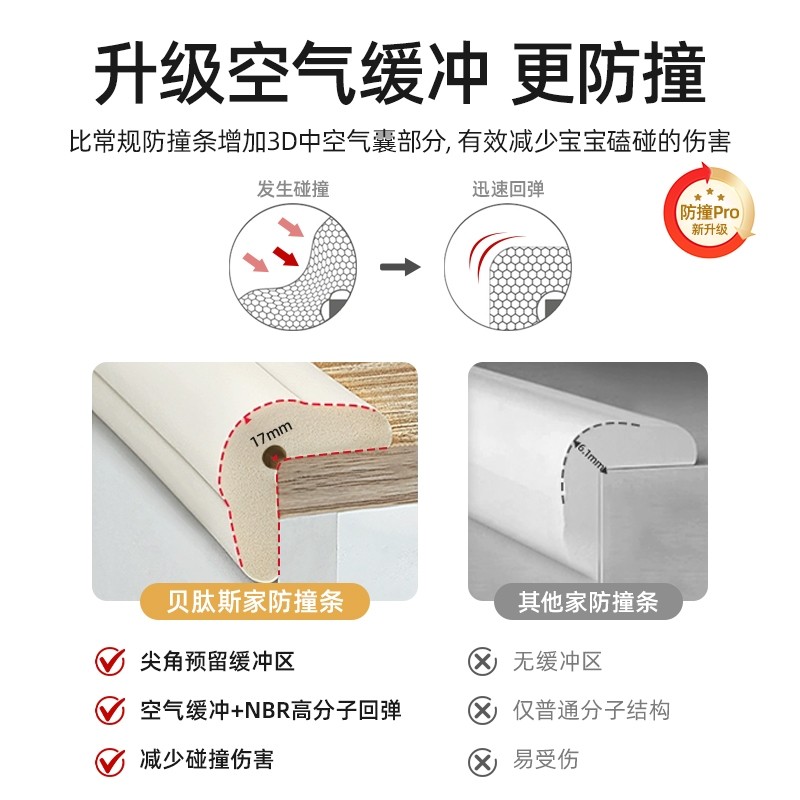 升级空气缓冲 更防撞

比常规防撞条增加3D中空气囊部分, 有效减少宝宝磕碰的伤害

发生碰撞

迅速回弹

防撞Pro
新升级

17mm

6.1mm

贝肽斯家防撞条

其他家防撞条

尖角预留缓冲区

空气缓冲+NBR高分子回弹

减少碰撞伤害

无缓冲区

仅普通分子结构

易受伤