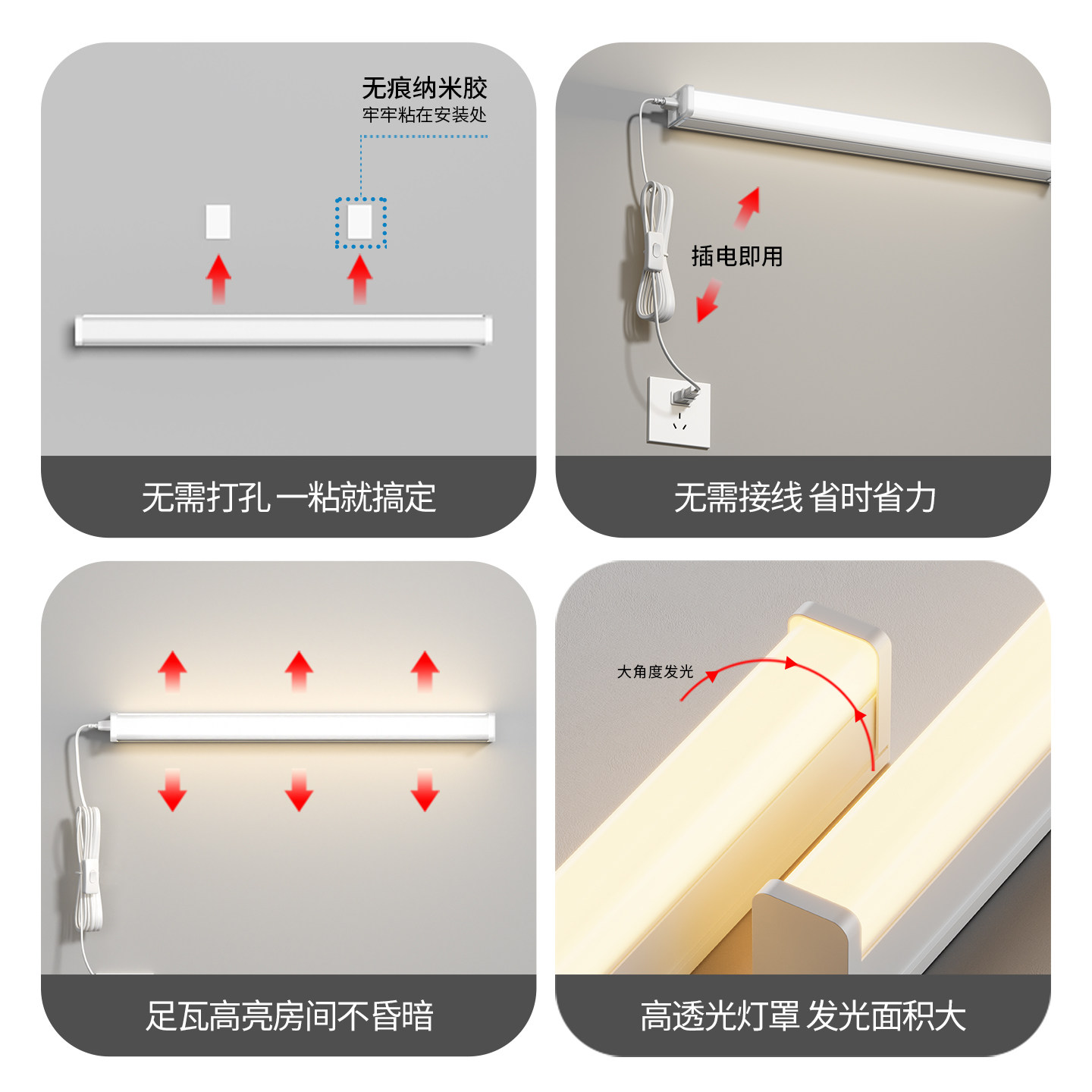 无痕纳米胶
牢牢粘在安装处

无需打孔 一粘就搞定

插电即用

无需接线 省时省力

足瓦高亮房间不昏暗

大角度发光

高透光灯罩 发光面积大