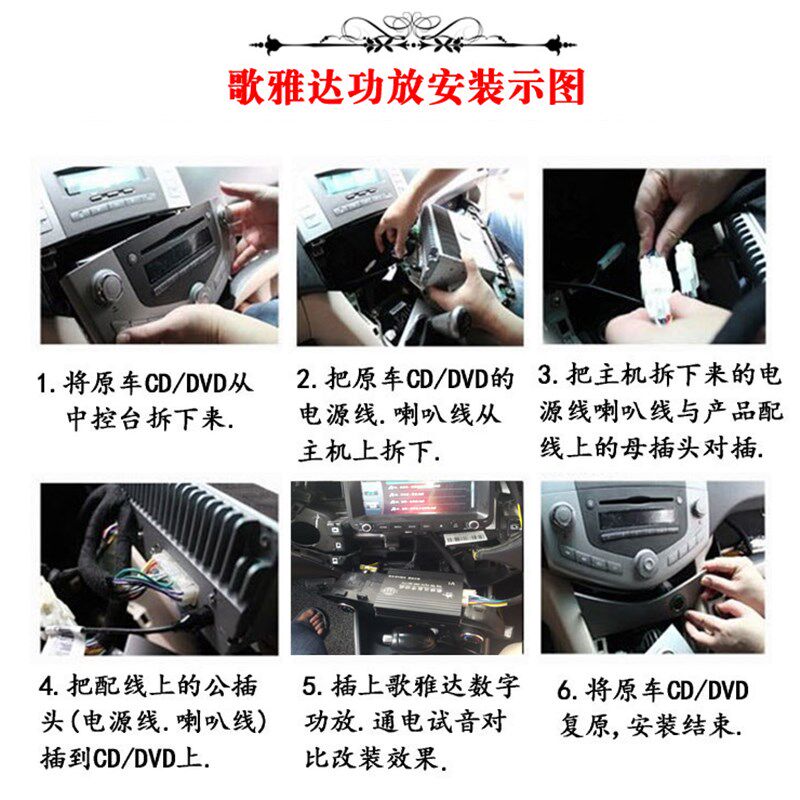 歌雅达功放安装示图

1. 将原车CD/DVD从中控台拆下来.

2. 把原车CD/DVD的电源线.喇叭线从主机上拆下.

3. 把主机拆下来的电源线喇叭线与产品配线上的母插头对插.

4. 把配线上的公插头(电源线.喇叭线)插到CD/DVD上.

5. 插上歌雅达数字功放.通电试音对比改装效果.

6. 将原车CD/DVD复原,安装结束.