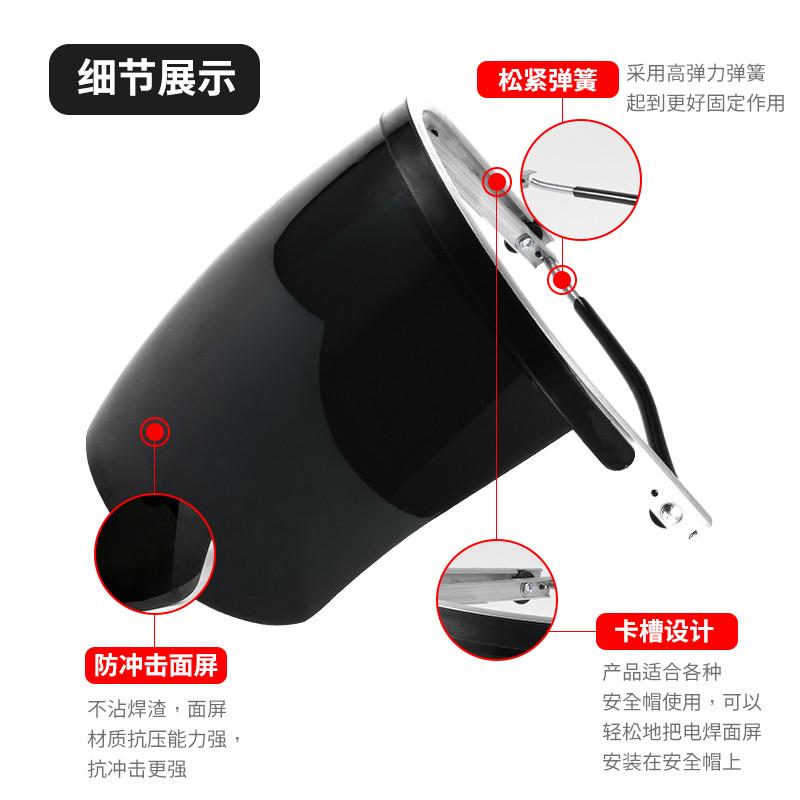 细节展示

松紧弹簧

采用高弹力弹簧
起到更好固定作用

防冲击面屏

不沾焊渣，面屏
材质抗压能力强，
抗冲击更强

卡槽设计

产品适合各种
安全帽使用，可以
轻松地把电焊面屏
安装在安全帽上