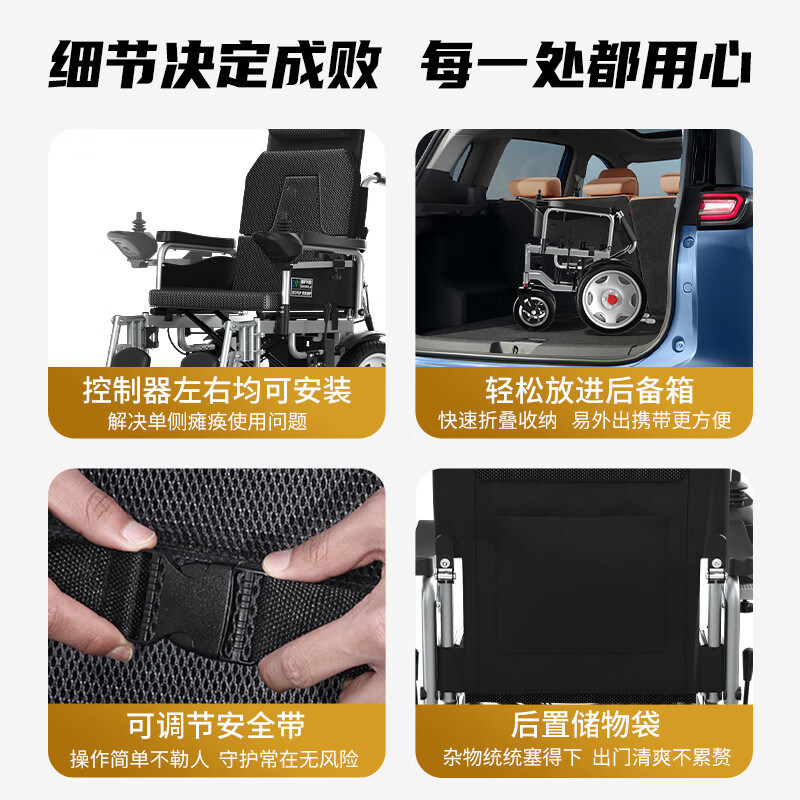 细节决定成败 每一处都用心

控制器左右均可安装
解决单侧瘫痪使用问题

轻松放进后备箱
快速折叠收纳 易外出携带更方便

可调节安全带
操作简单不勒人 守护常在无风险

后置储物袋
杂物统统塞得下 出门清爽不累赘