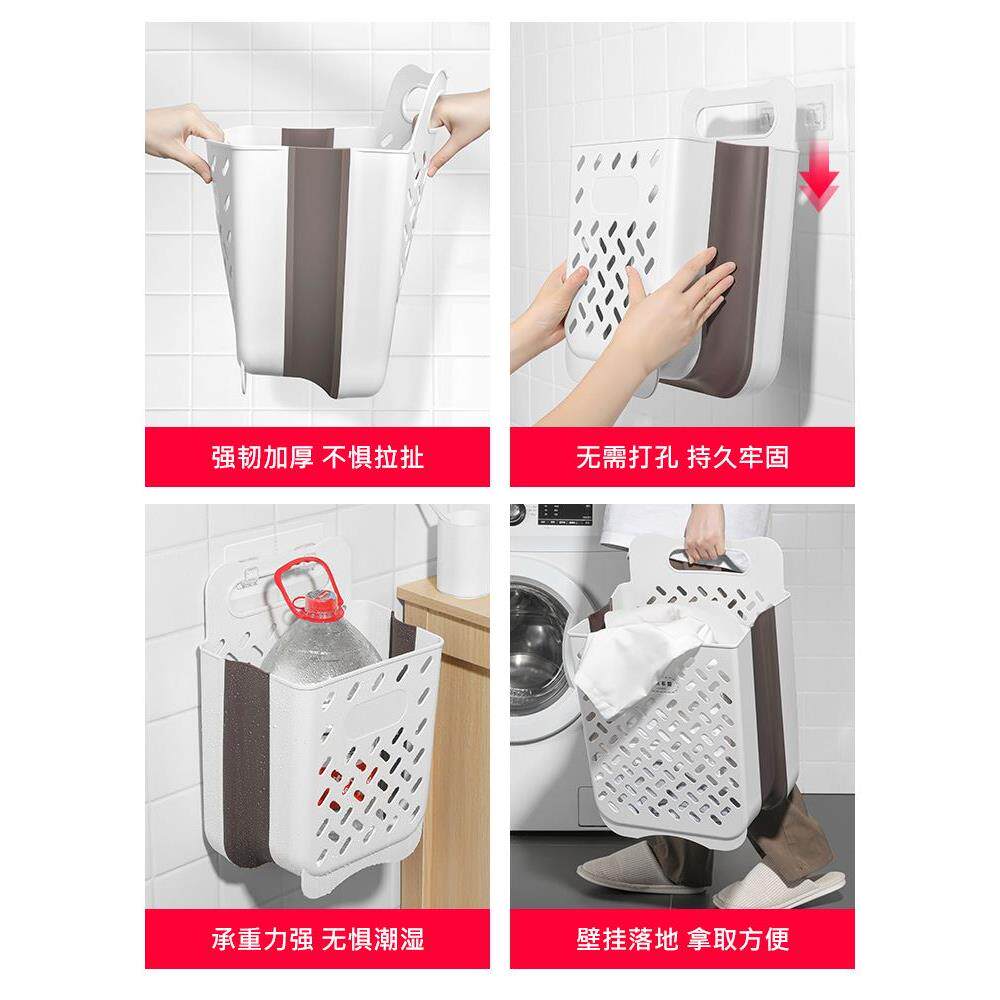 强韧加厚 不惧拉扯

无需打孔 持久牢固

承重力强 无惧潮湿

壁挂落地 拿取方便