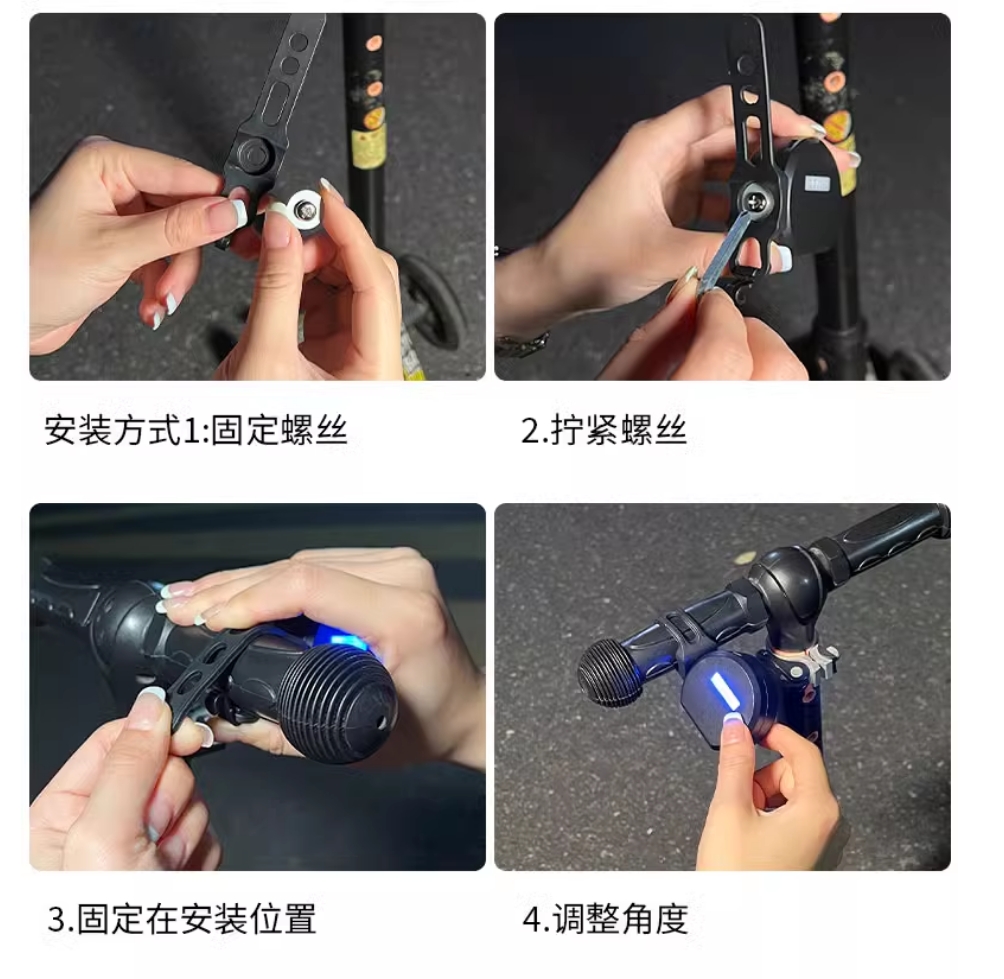 安装方式1:固定螺丝

2.拧紧螺丝

3.固定在安装位置

4.调整角度