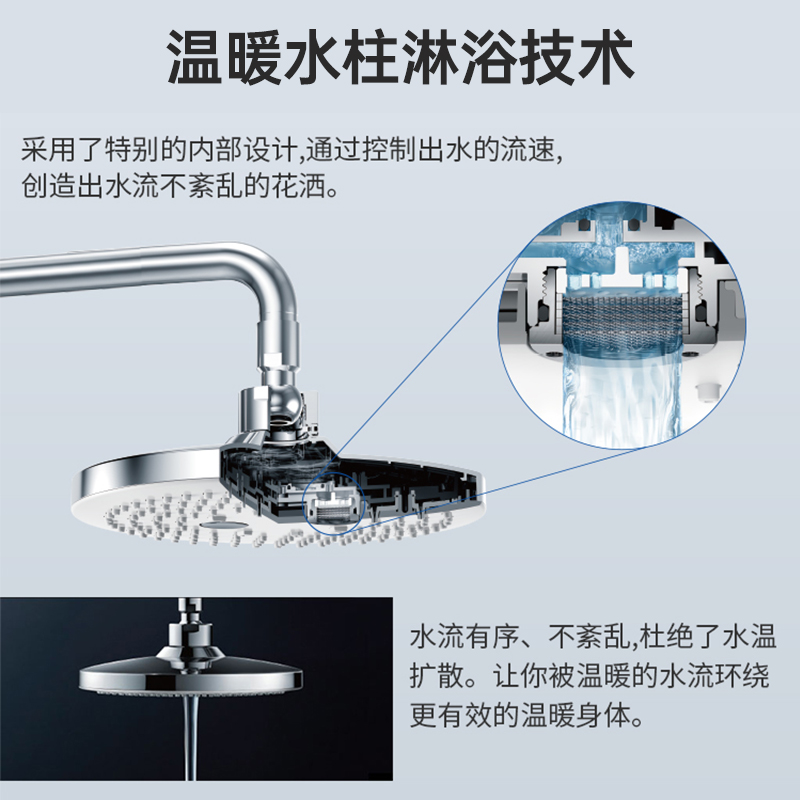 温暖水柱淋浴技术

采用了特别的内部设计,通过控制出水的流速,创造出水流不紊乱的花洒。

水流有序、不紊乱,杜绝了水温扩散。让你被温暖的水流环绕更有效的温暖身体。