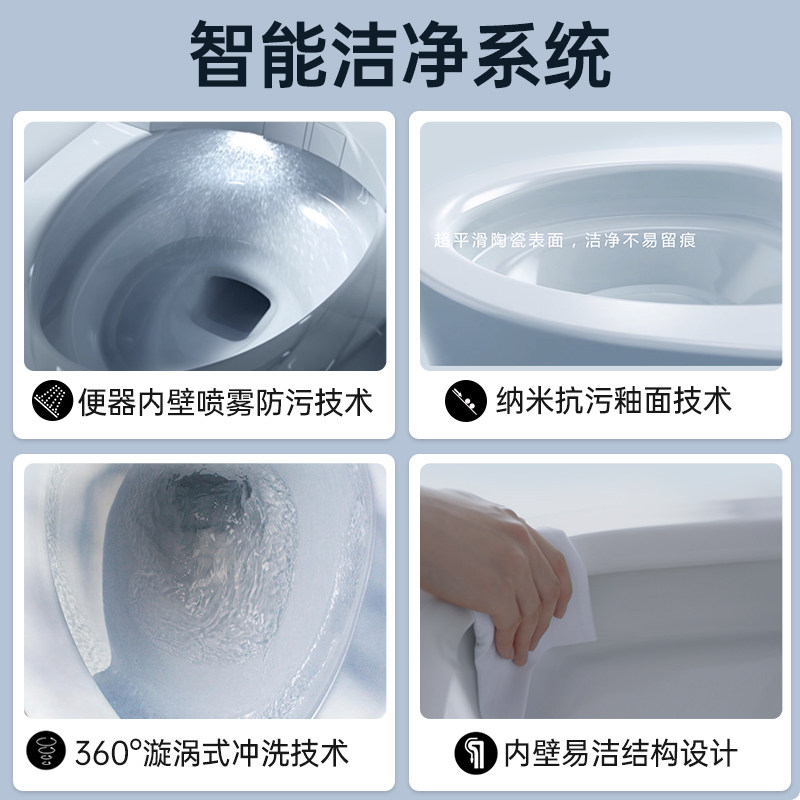 智能洁净系统

便器内壁喷雾防污技术

超平滑陶瓷表面，洁净不易留痕

纳米抗污釉面技术

360°漩涡式冲洗技术

内壁易洁结构设计