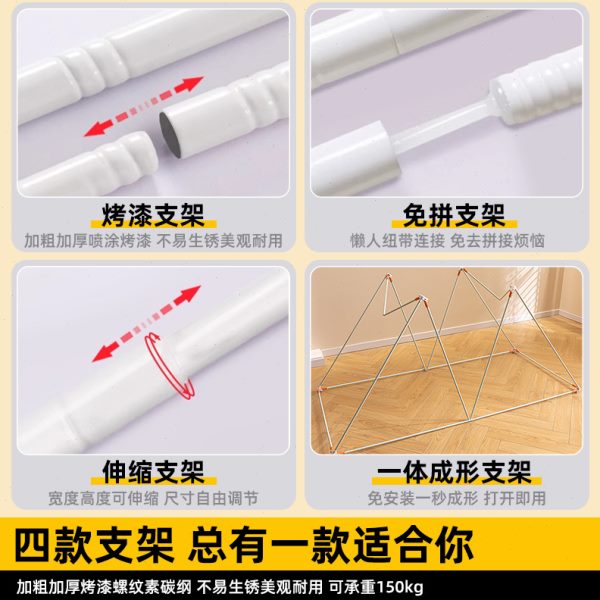 烤漆支架
加粗加厚喷涂烤漆 不易生锈美观耐用

免拼支架
懒人纽带连接 免去拼接烦恼

伸缩支架
宽度高度可伸缩 尺寸自由调节

一体成形支架
免安装一秒成形 打开即用

四款支架 总有一款适合你

加粗加厚烤漆螺纹素碳纲 不易生锈美观耐用 可承重150kg