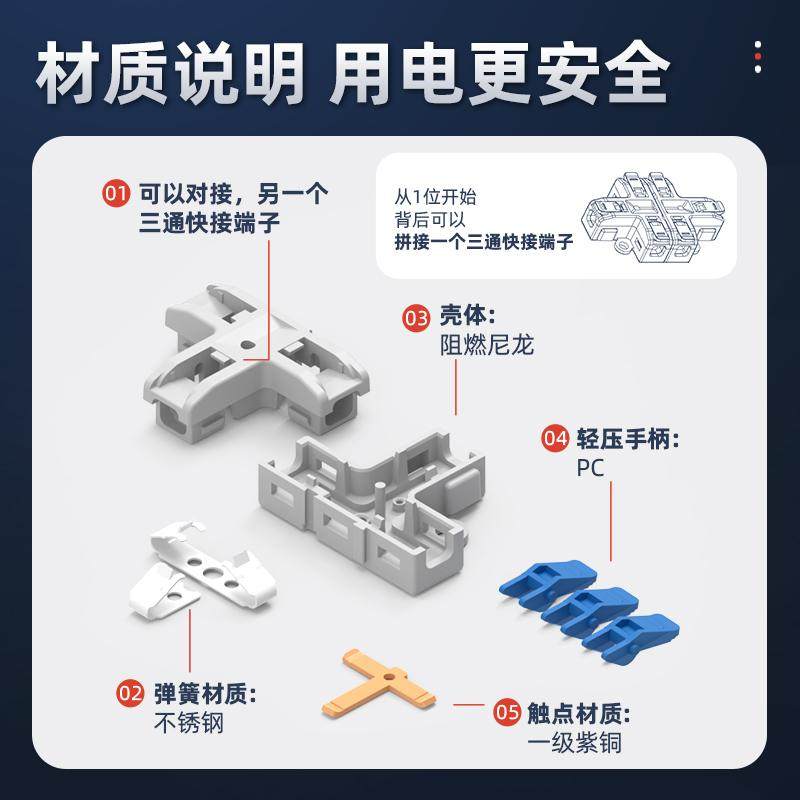 材质说明 用电更安全

01 可以对接，另一个三通快接端子

从1位开始
背后可以
拼接一个三通快接端子

03 壳体：
阻燃尼龙

04 轻压手柄：
PC

02 弹簧材质：
不锈钢

05 触点材质：
一级紫铜