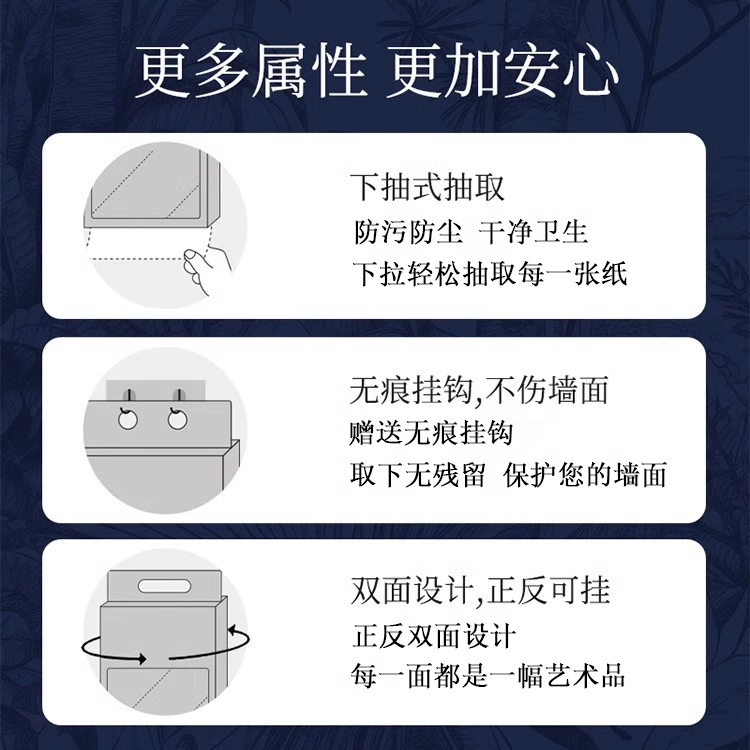 更多属性 更加安心

下抽式抽取
防污防尘 干净卫生
下拉轻松抽取每一张纸

无痕挂钩,不伤墙面
赠送无痕挂钩
取下无残留 保护您的墙面

双面设计,正反可挂
正反双面设计
每一面都是一幅艺术品