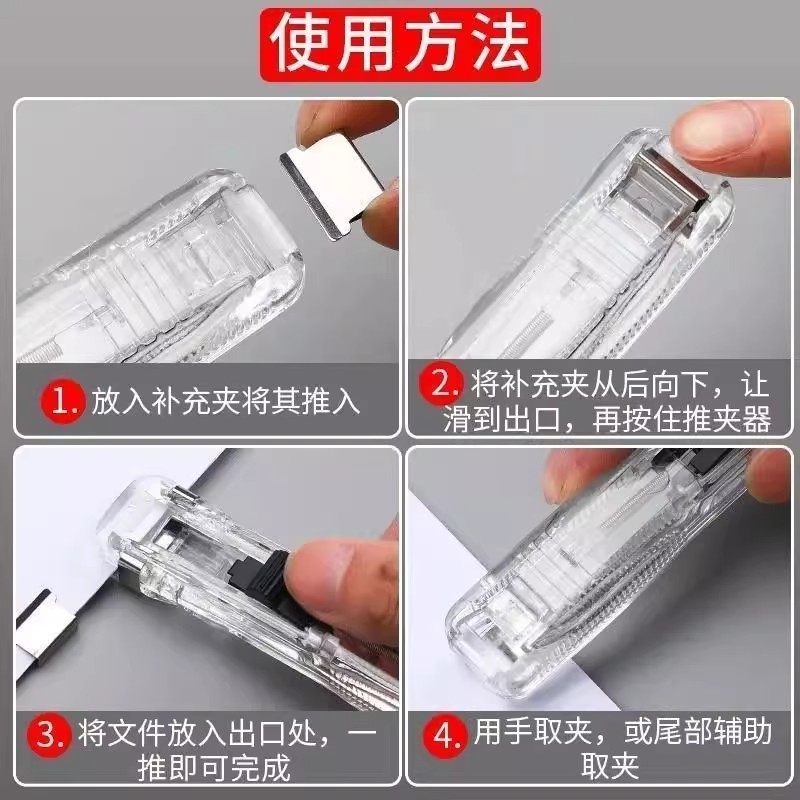 使用方法

1. 放入补充夹将其推入

2. 将补充夹从后向下，让滑到出口，再按住推夹器

3. 将文件放入出口处，一推即可完成

4. 用手取夹，或尾部辅助取夹