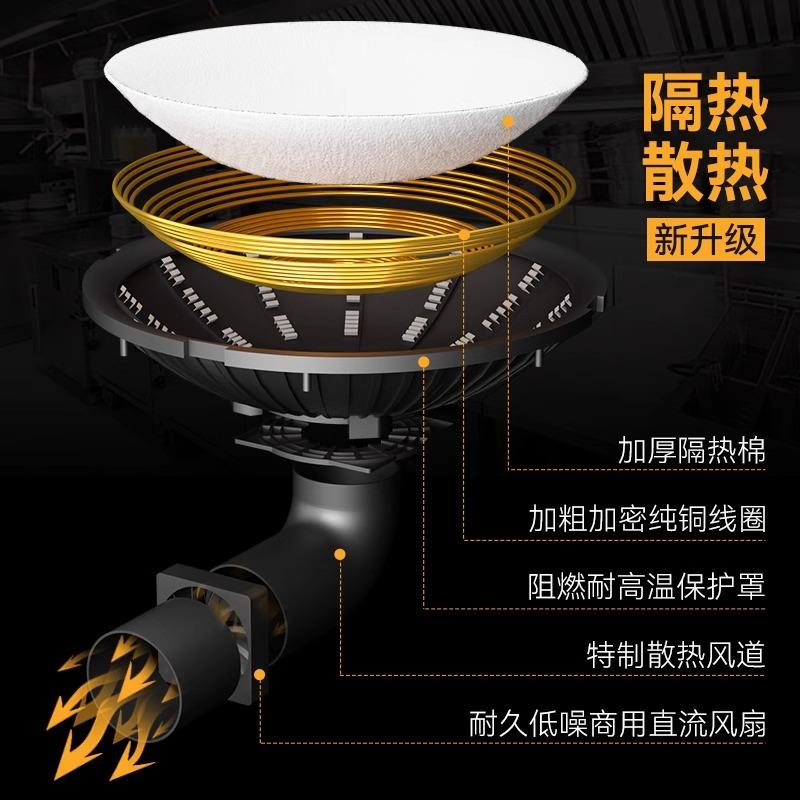 隔热
散热
新升级

加厚隔热棉

加粗加密纯铜线圈

阻燃耐高温保护罩

特制散热风道

耐久低噪商用直流风扇